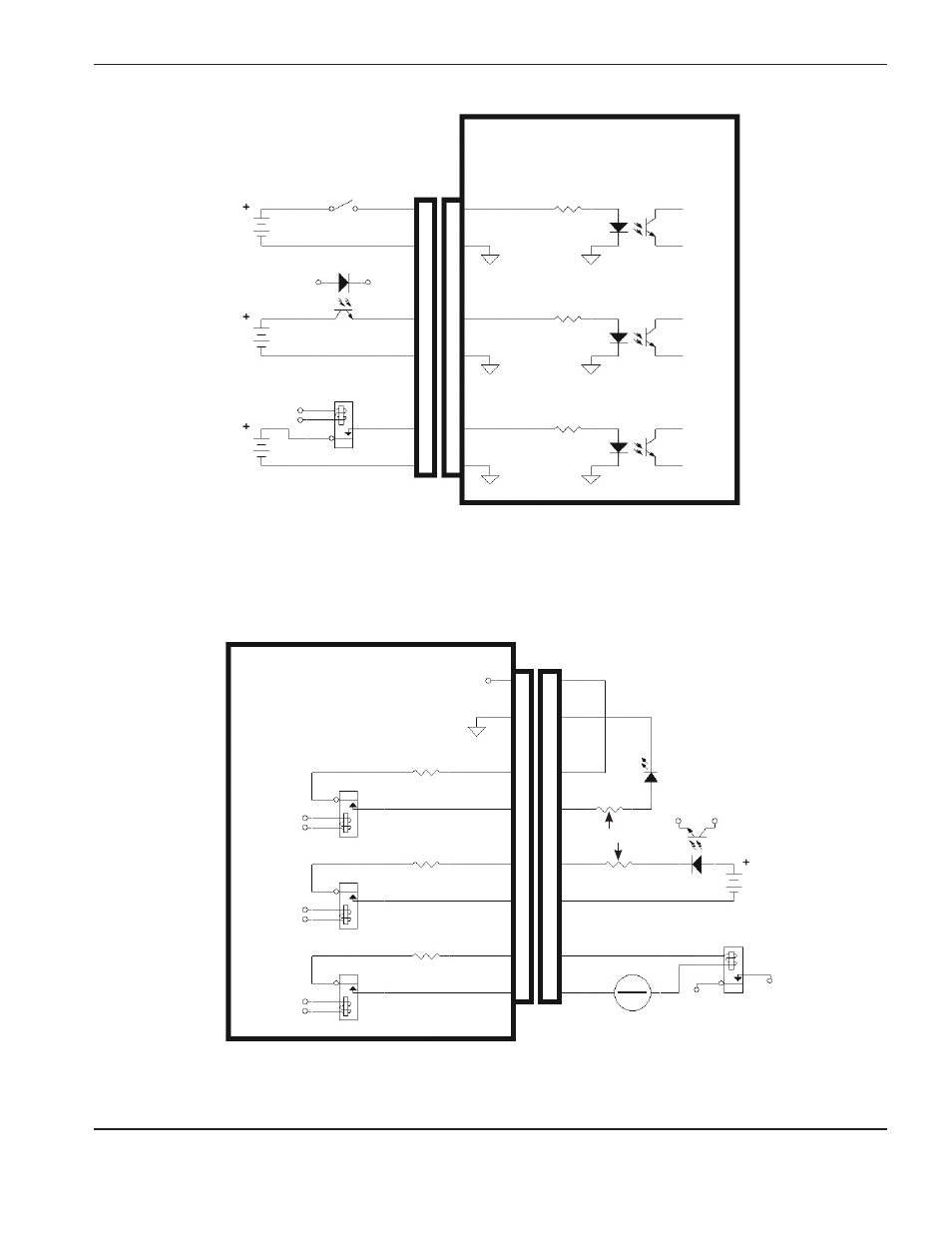 +

+

+

+