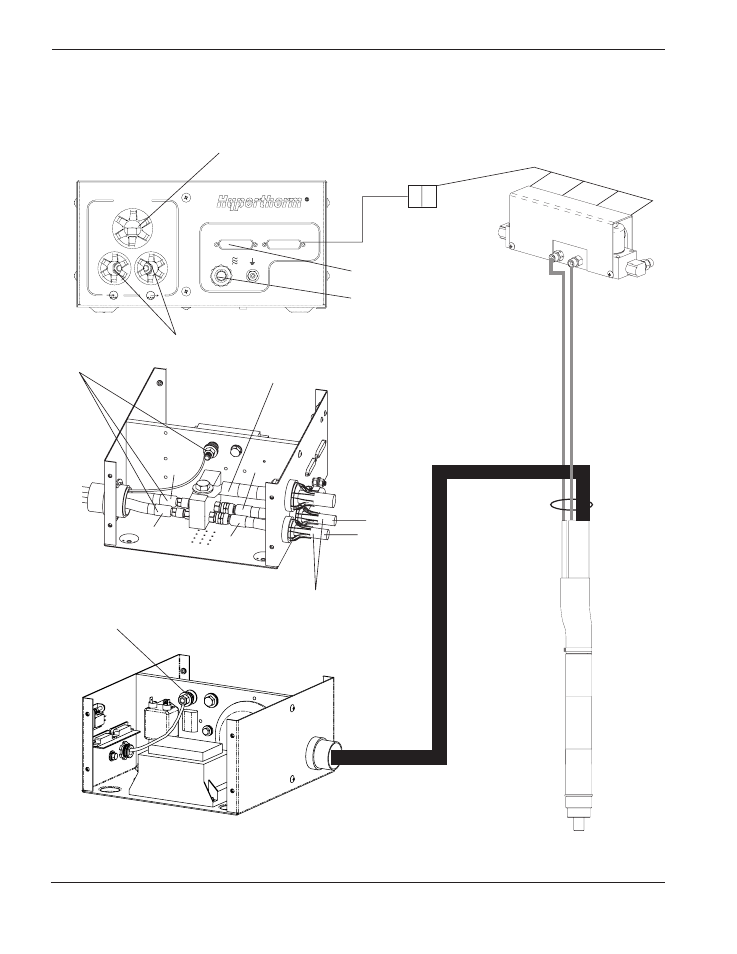 Hypertherm