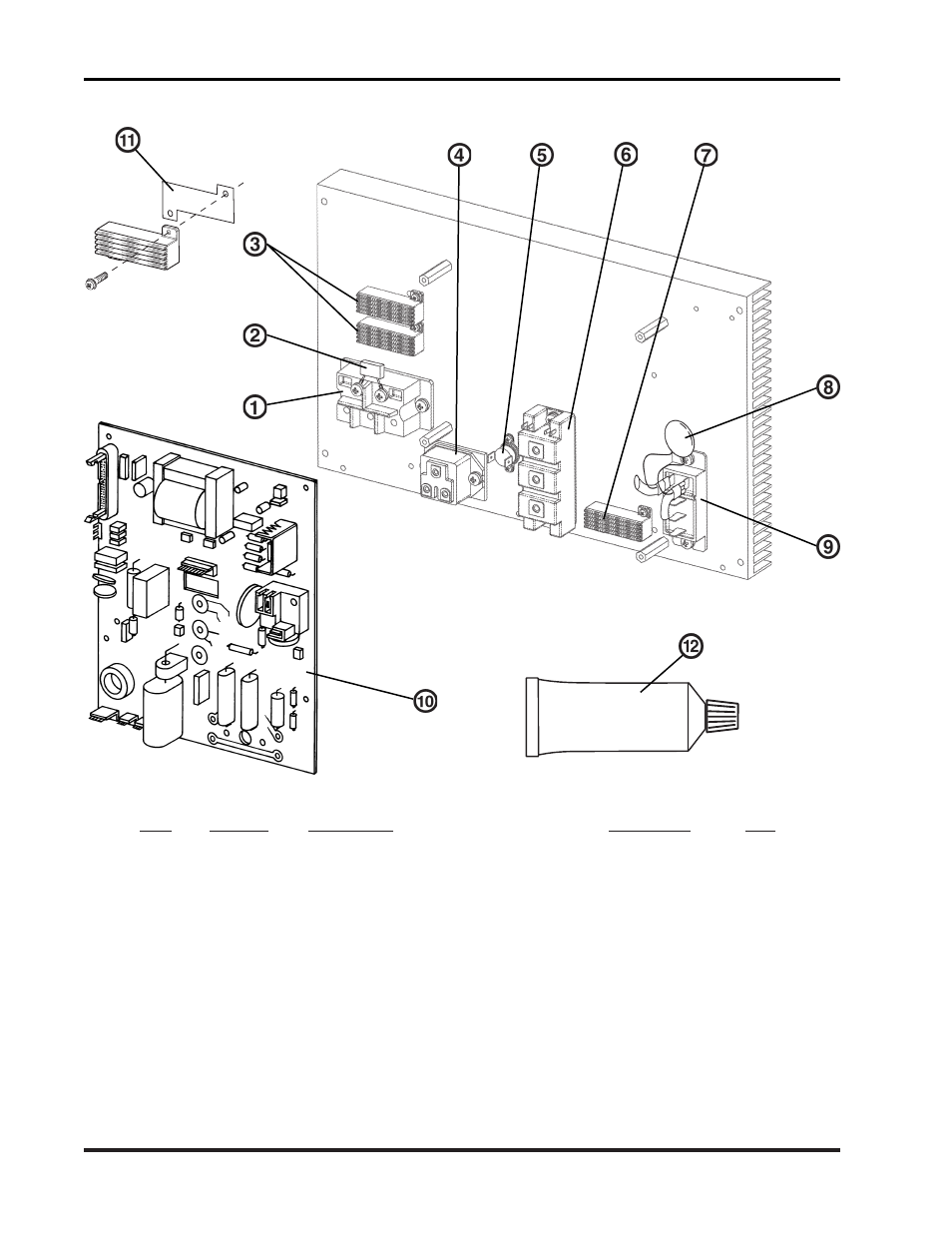 11

4

5

6

7

3

2

1

8

9

10

12