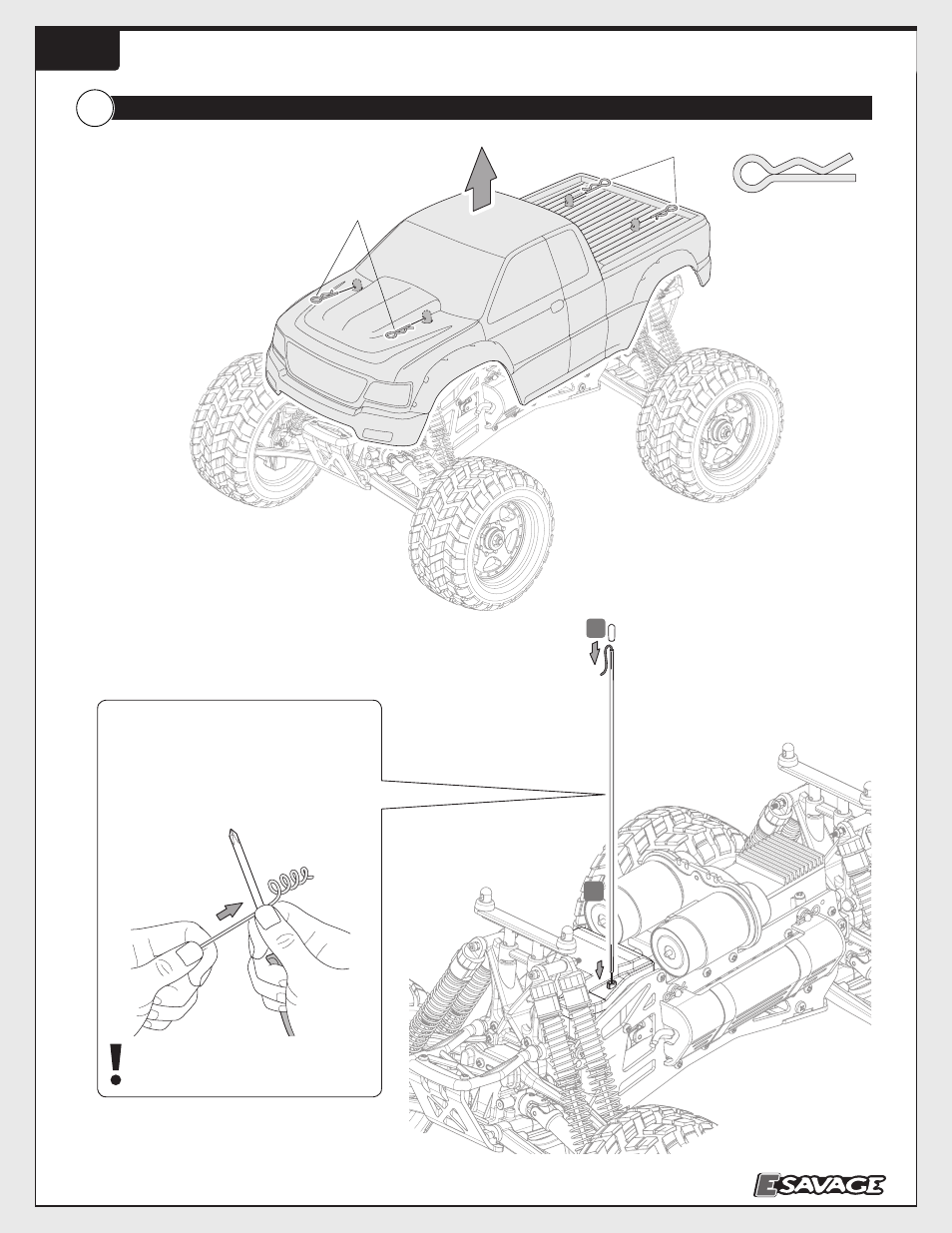 E SAVAGE