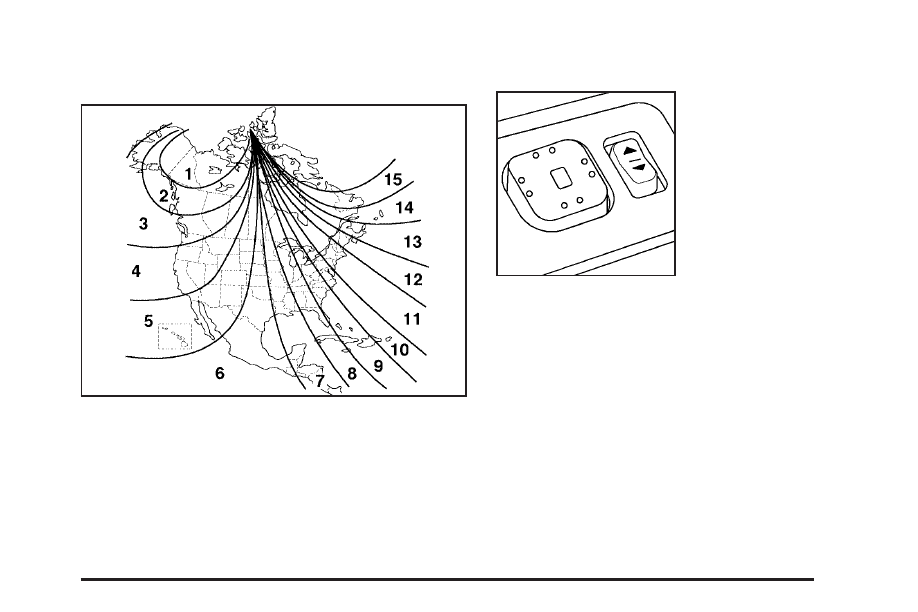 1
2
3
4
5
6
7
8
9
10
11
12
13
14
15