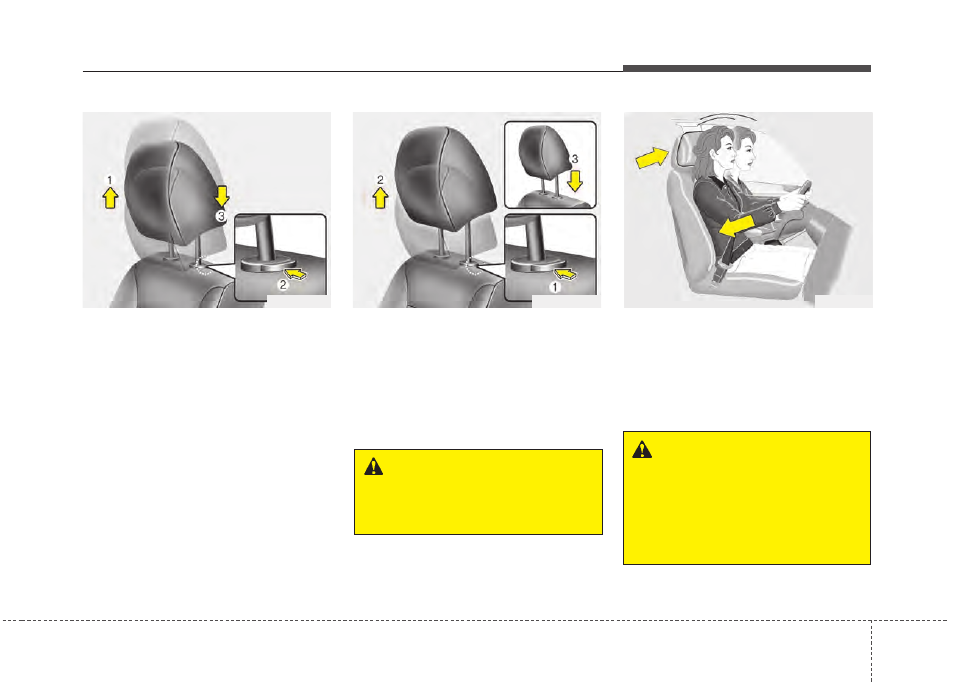 1

3

2

2

3

1