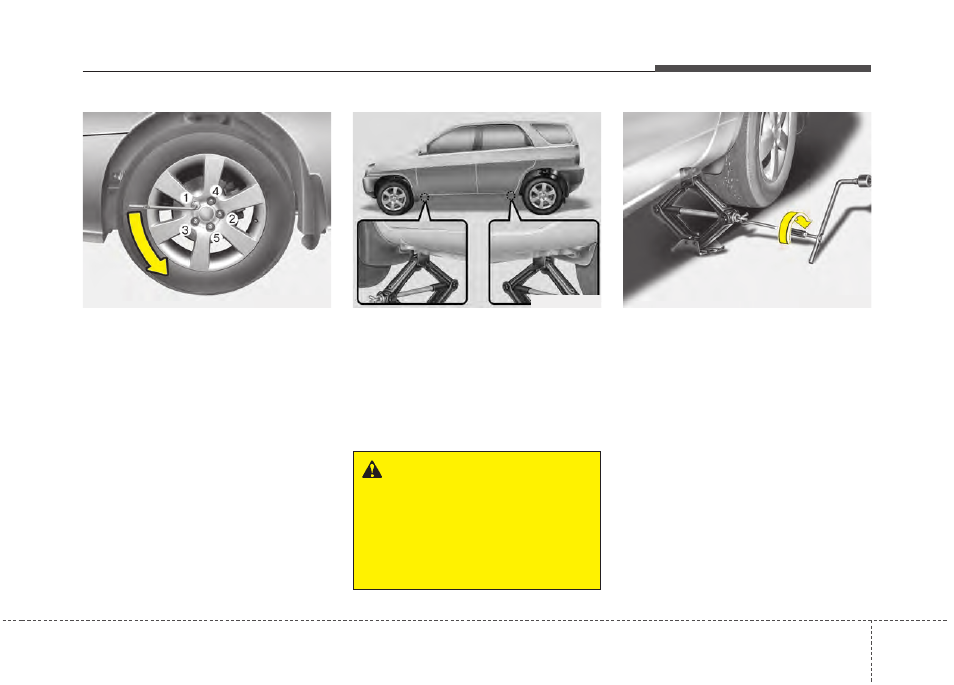 1
4
2
3
5