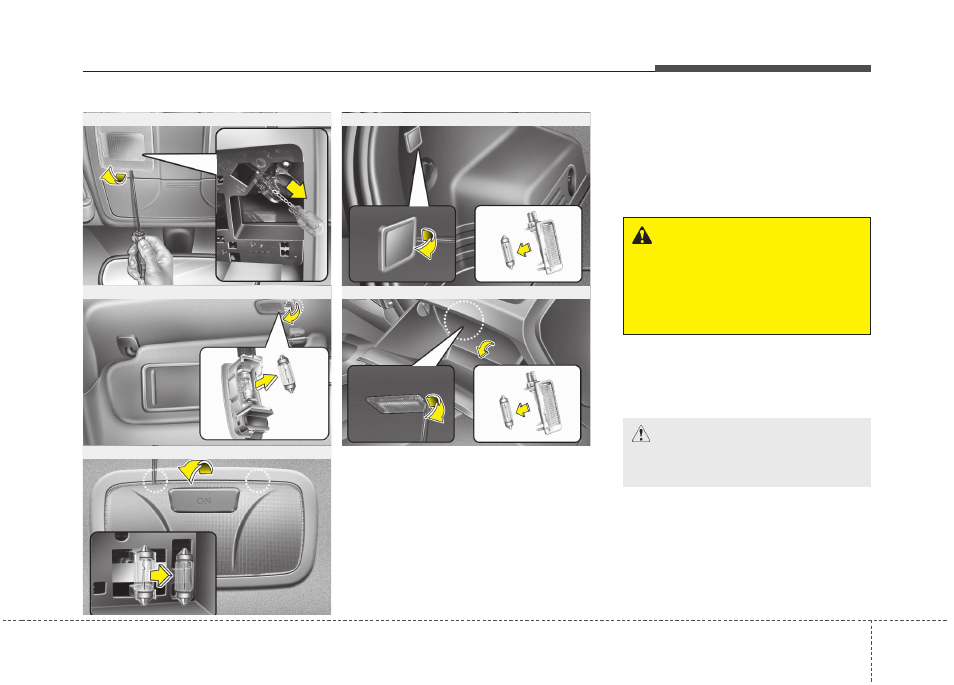 ON