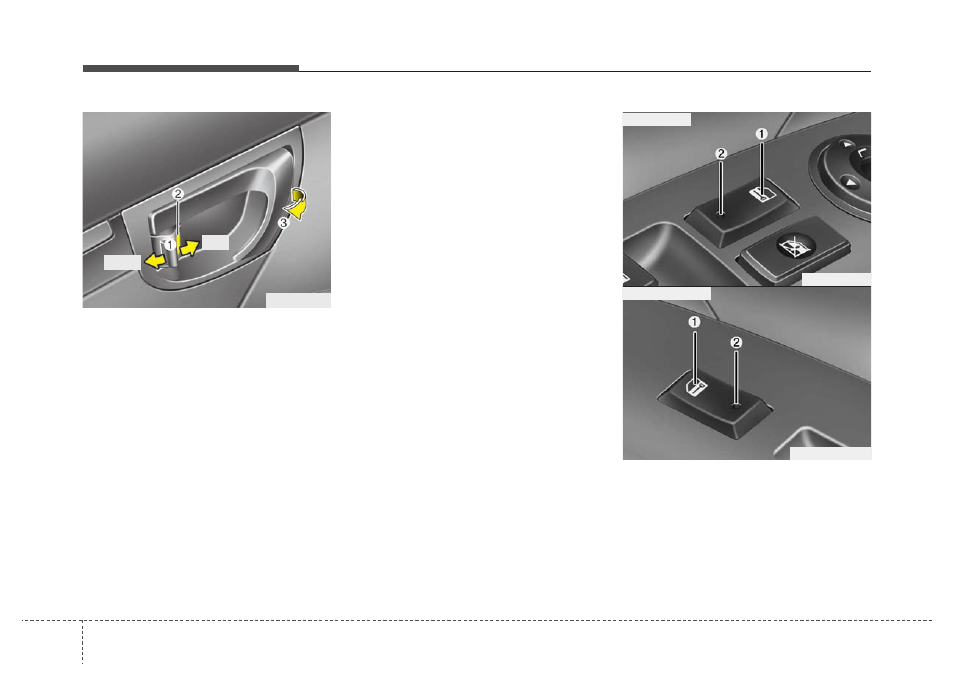 2
1
3

2
1

1
2