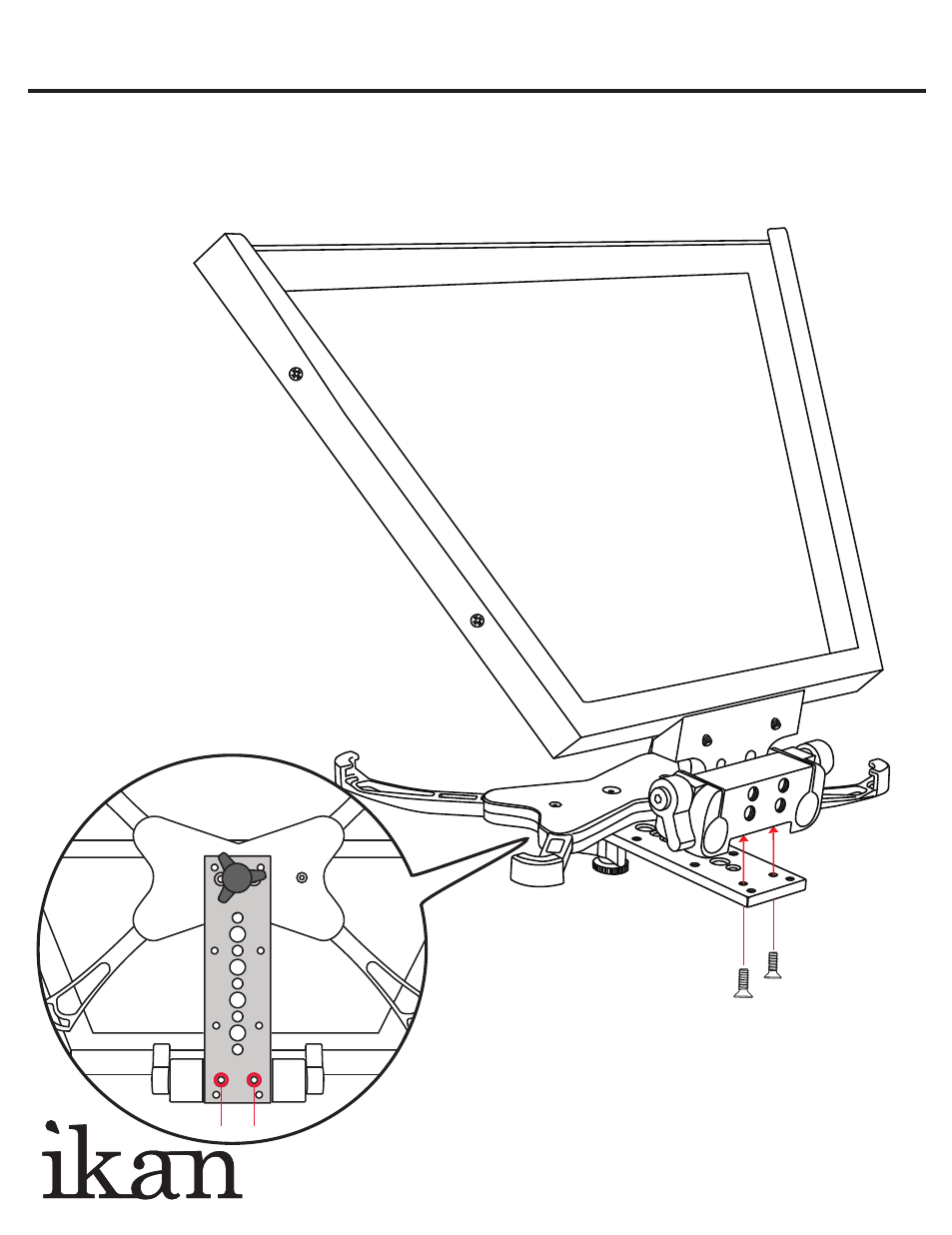 ikan