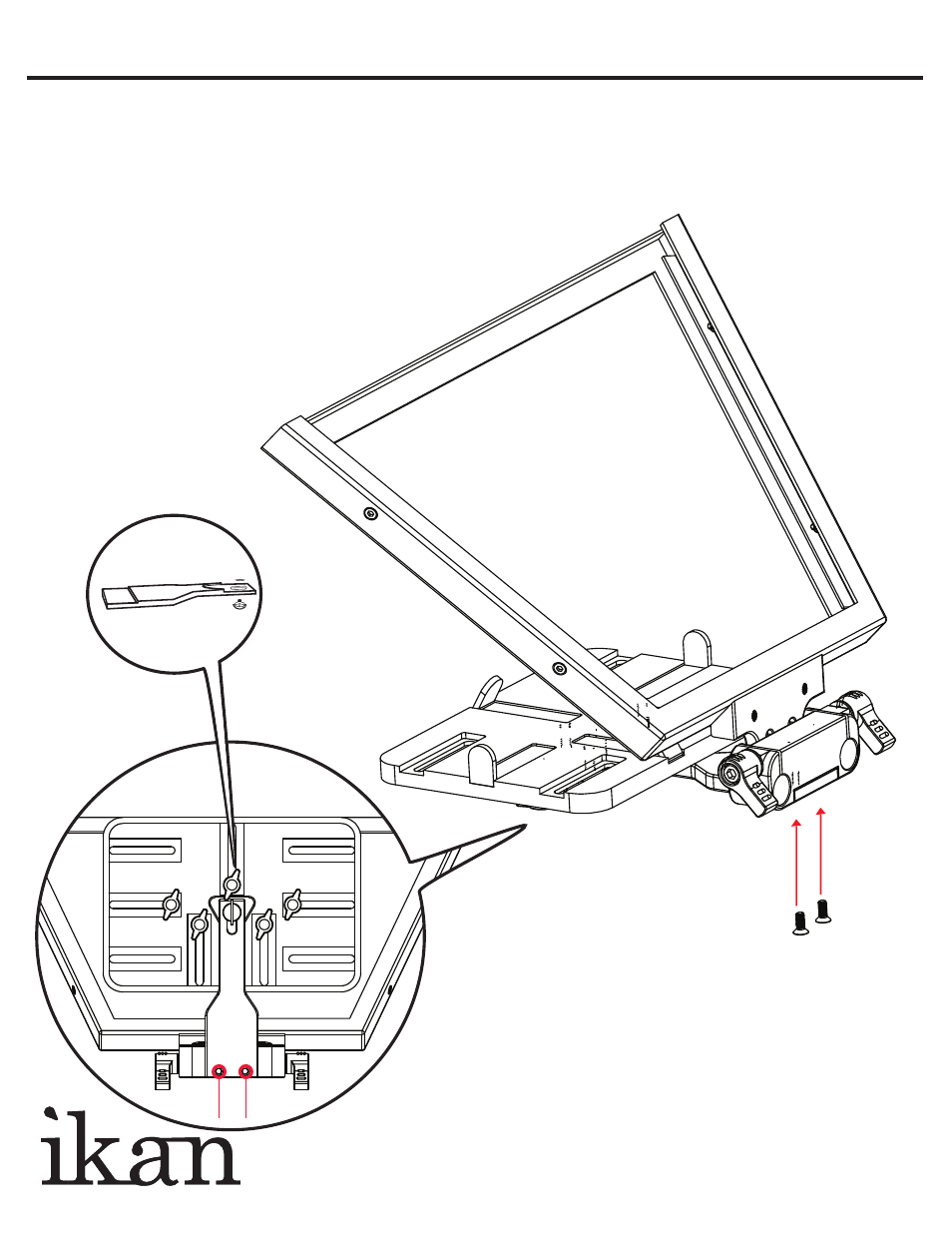 ikan