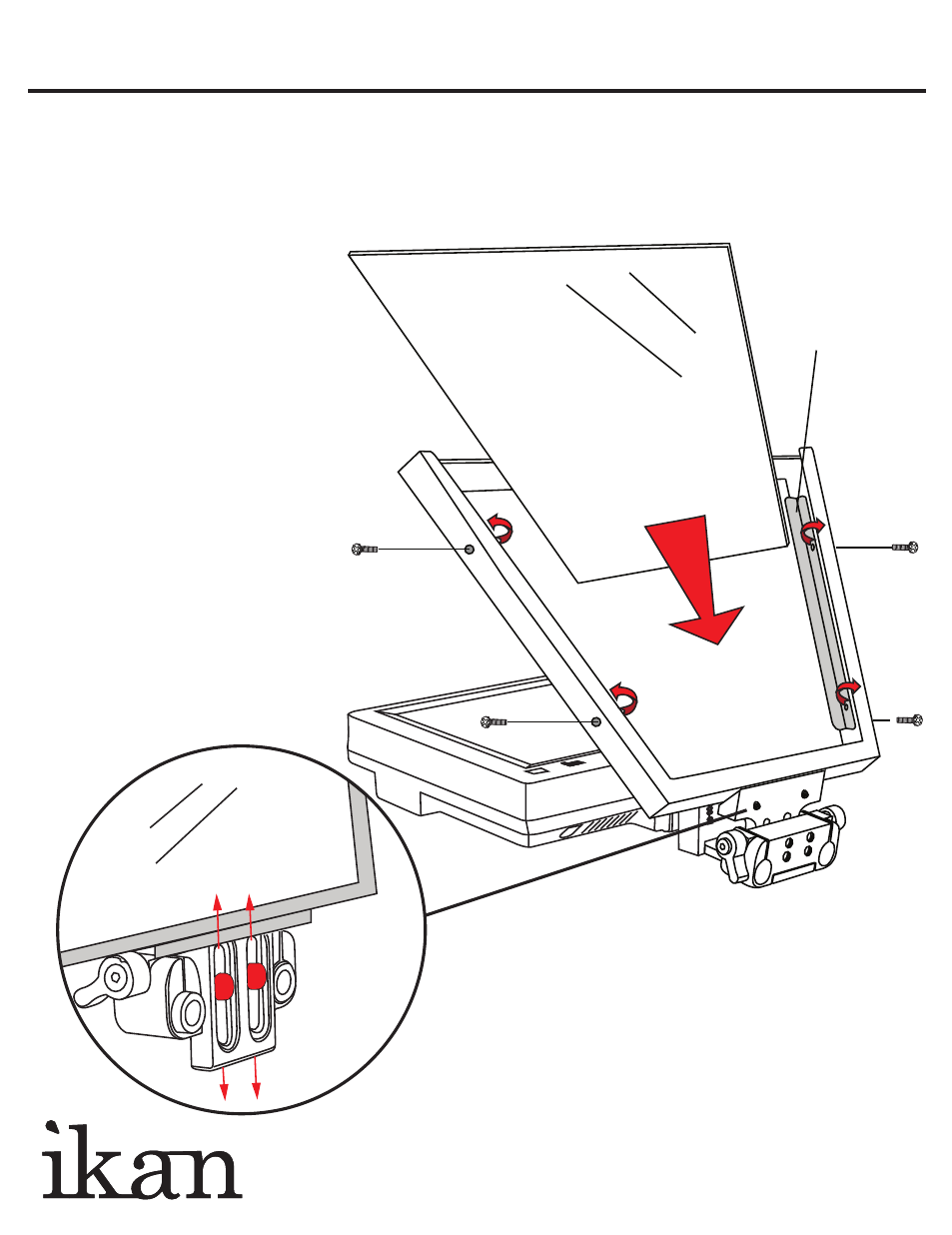 ikan