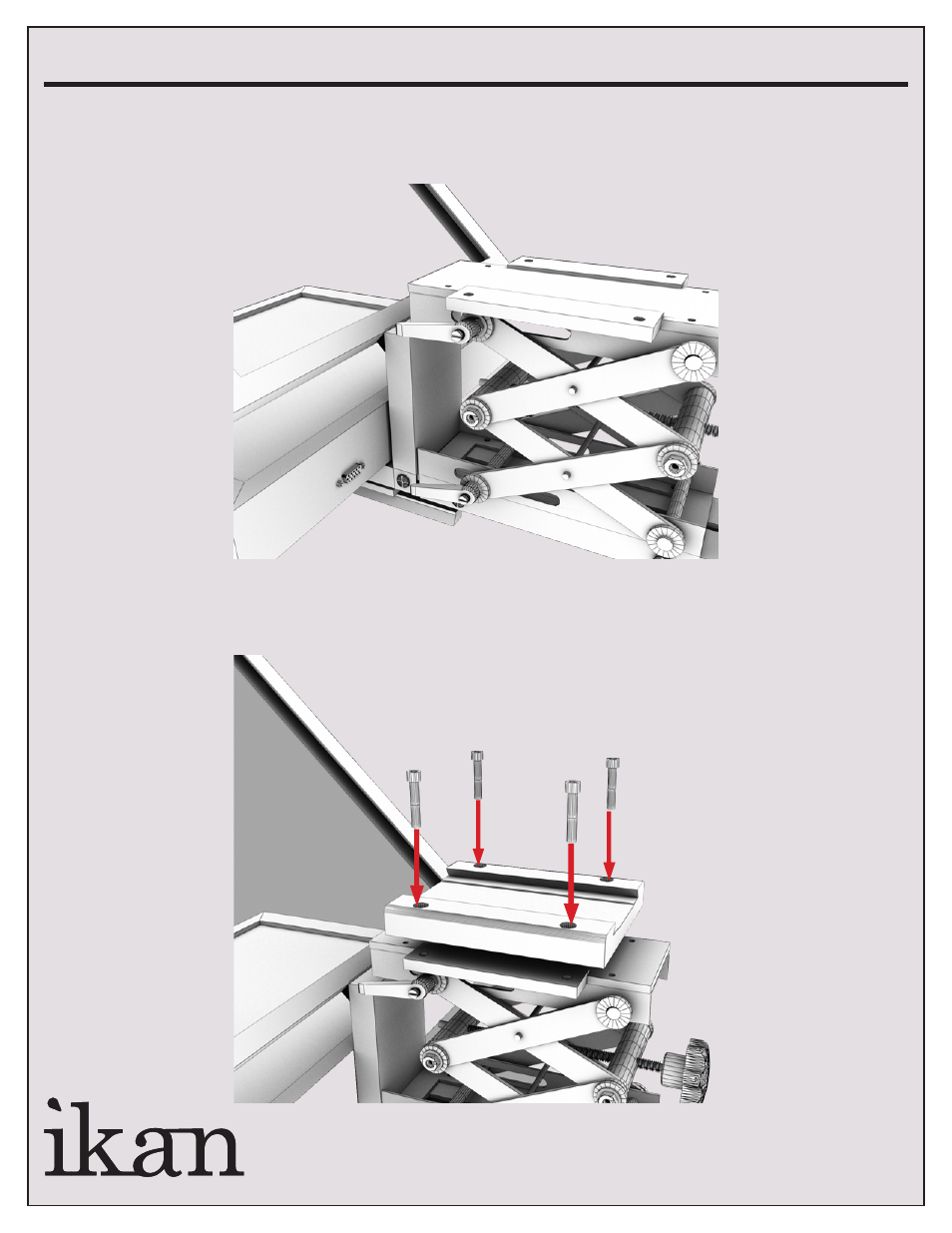 ikan