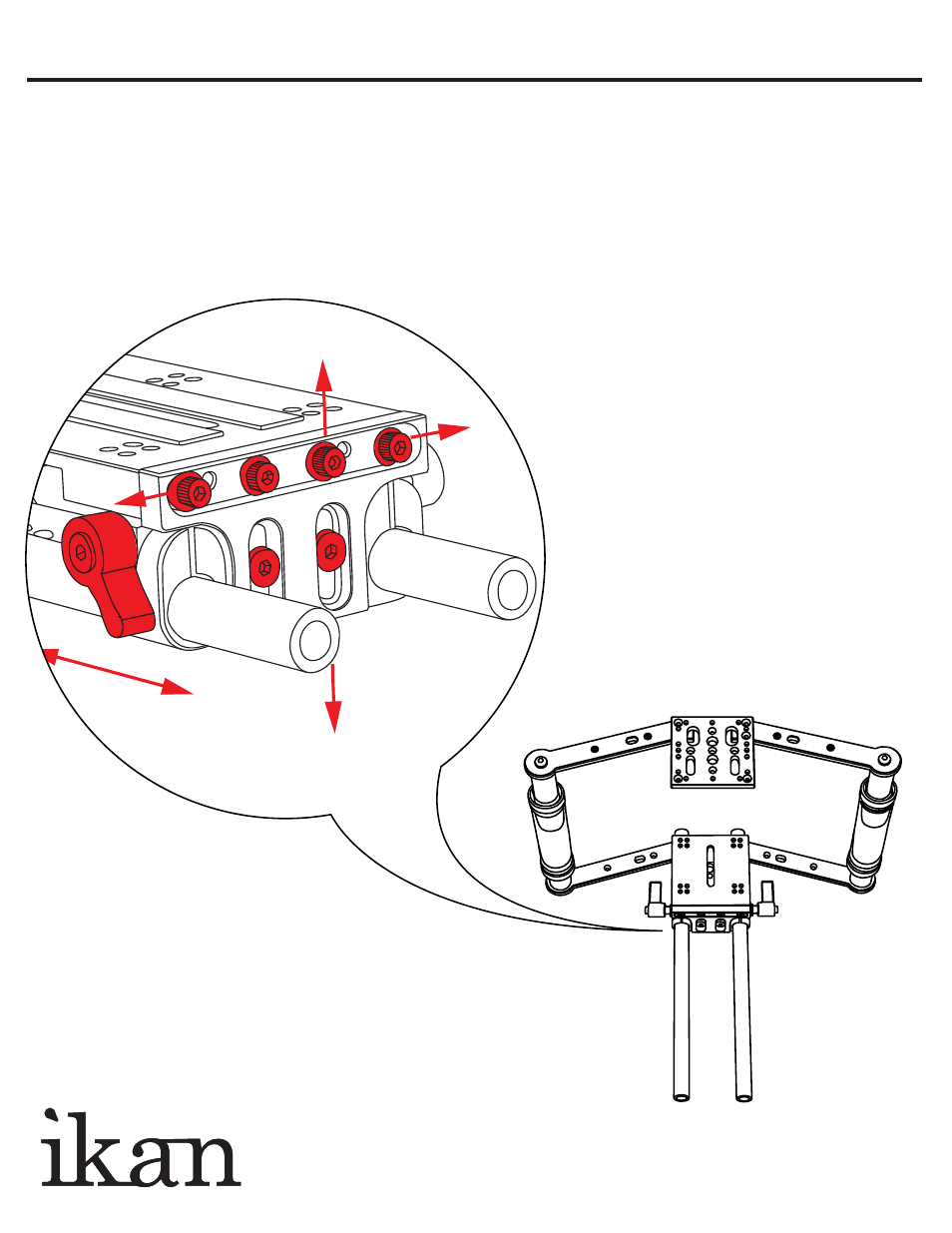 ikan