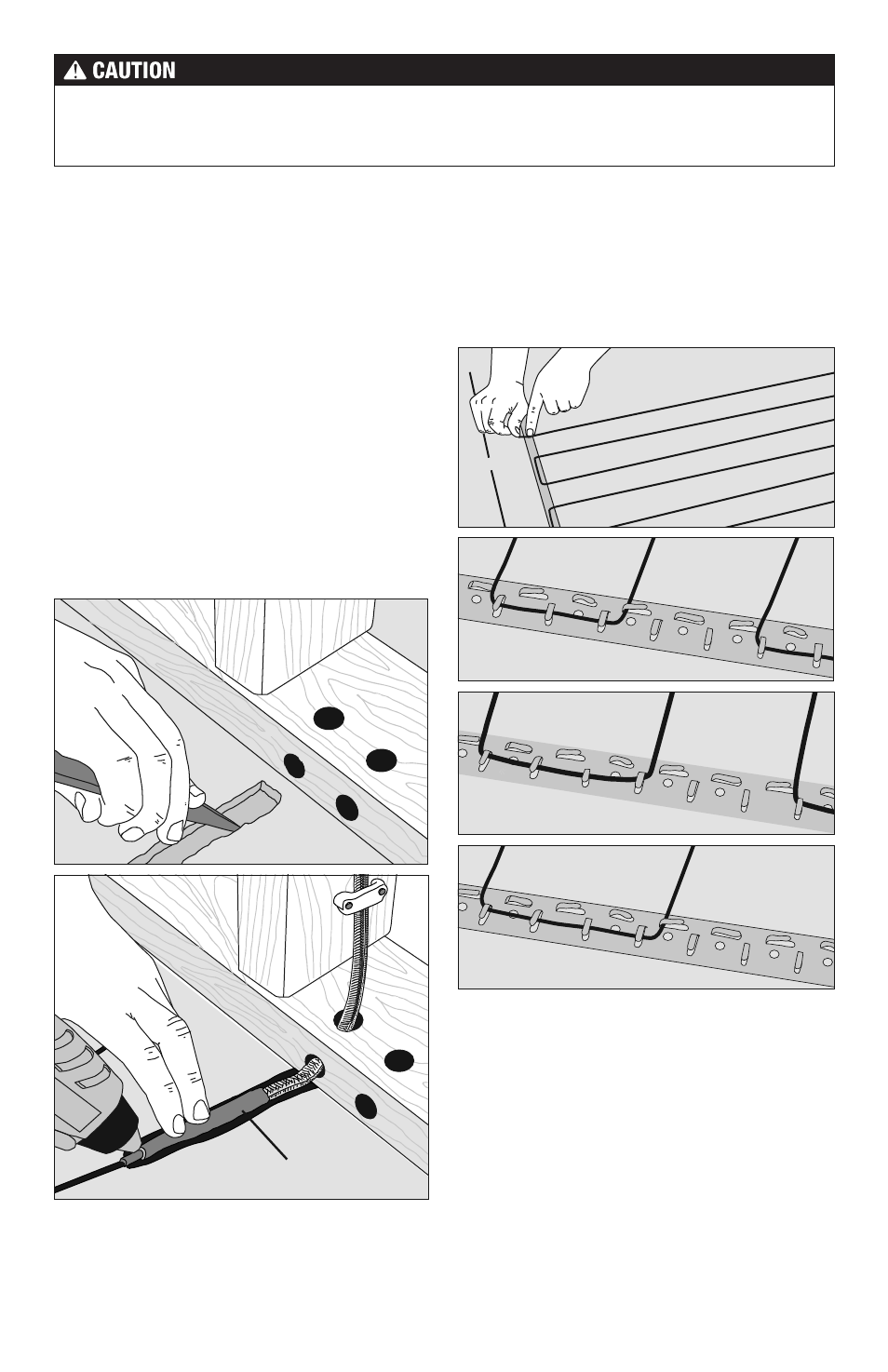 CAUTION