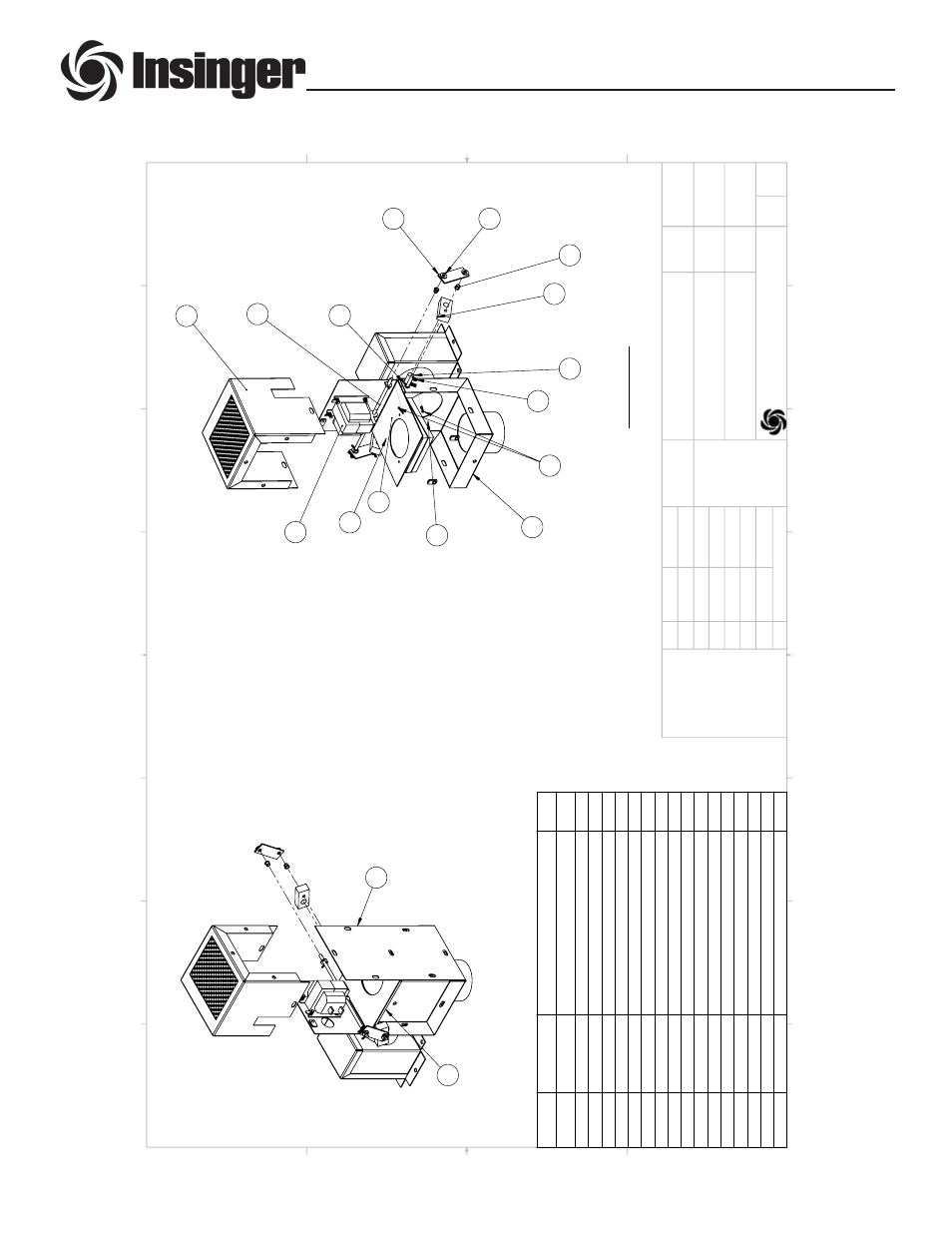 Insinger