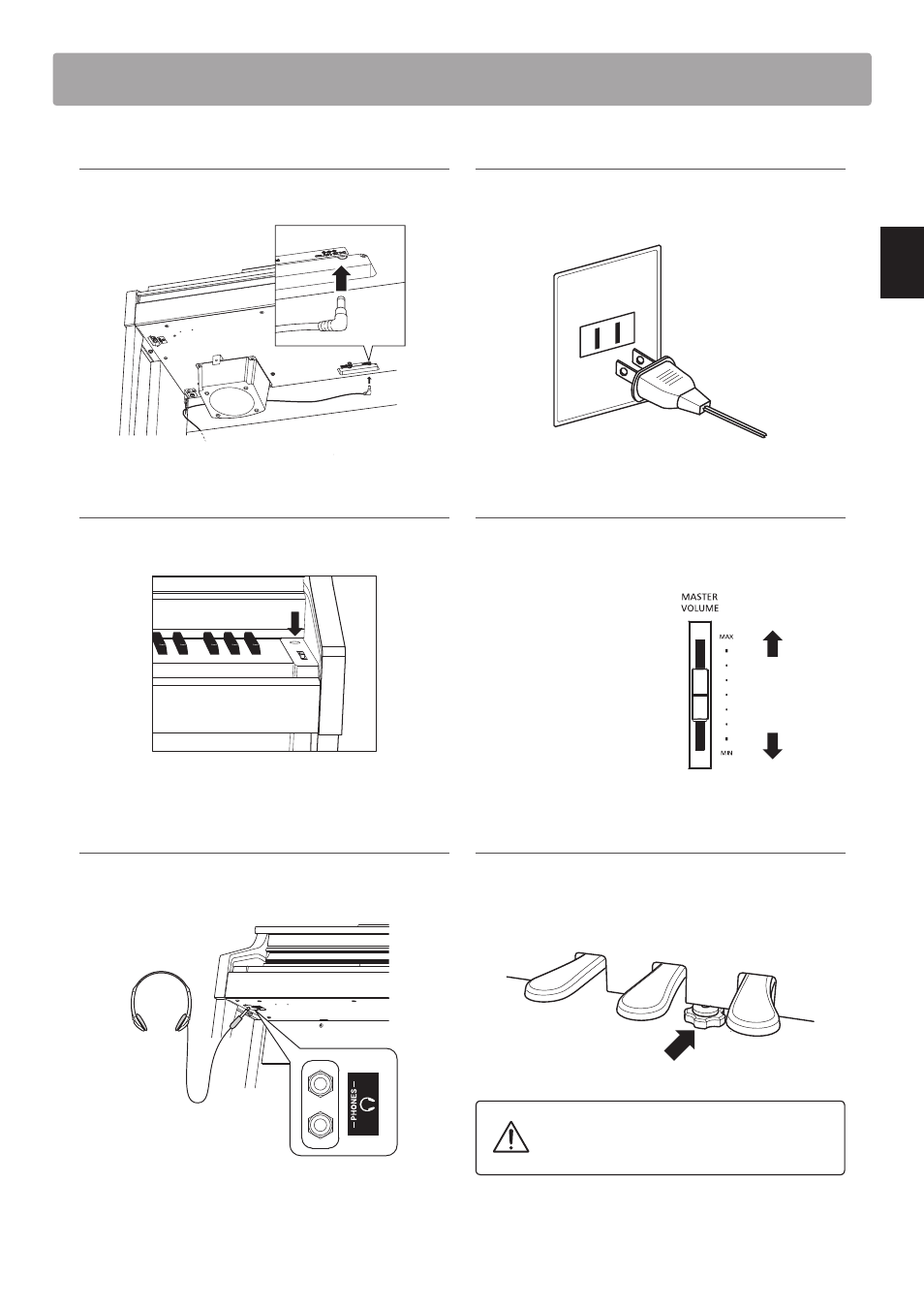 MASTER VOLUME

MAX

MIN

— PHONES —