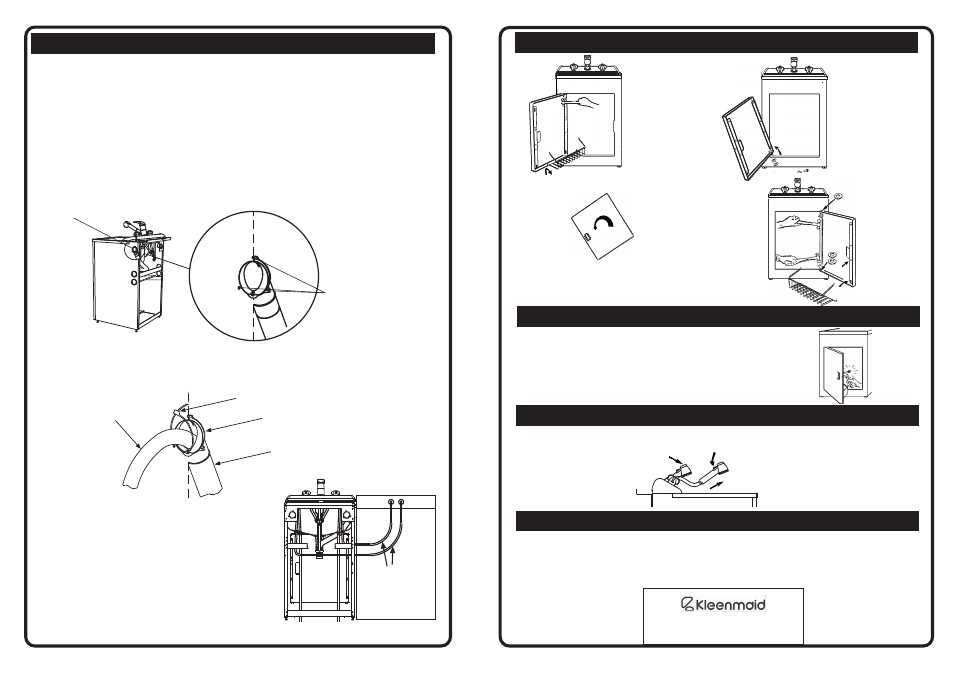 Kleenmaid