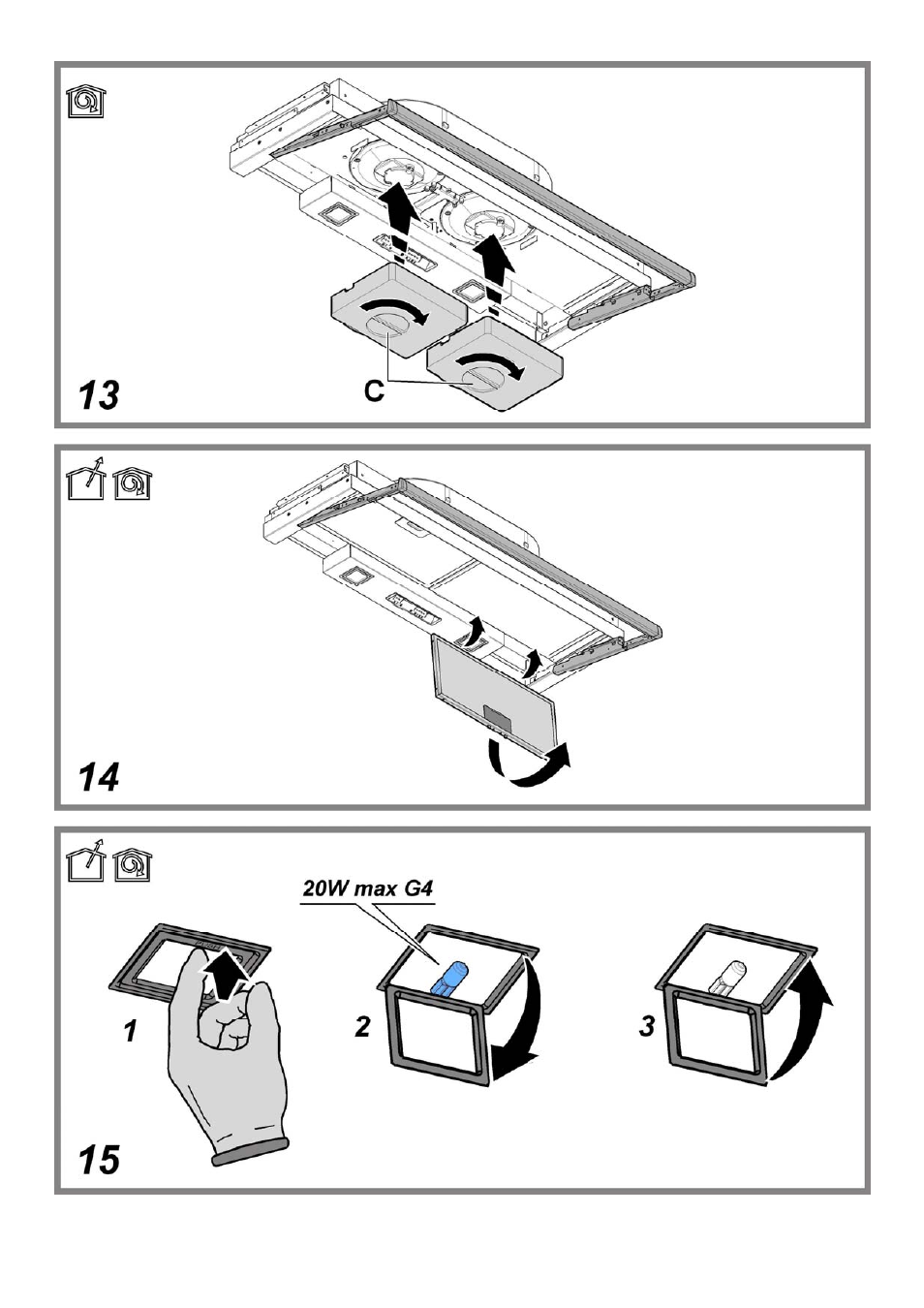 C

13

14

20W max G4

1

2

3

15