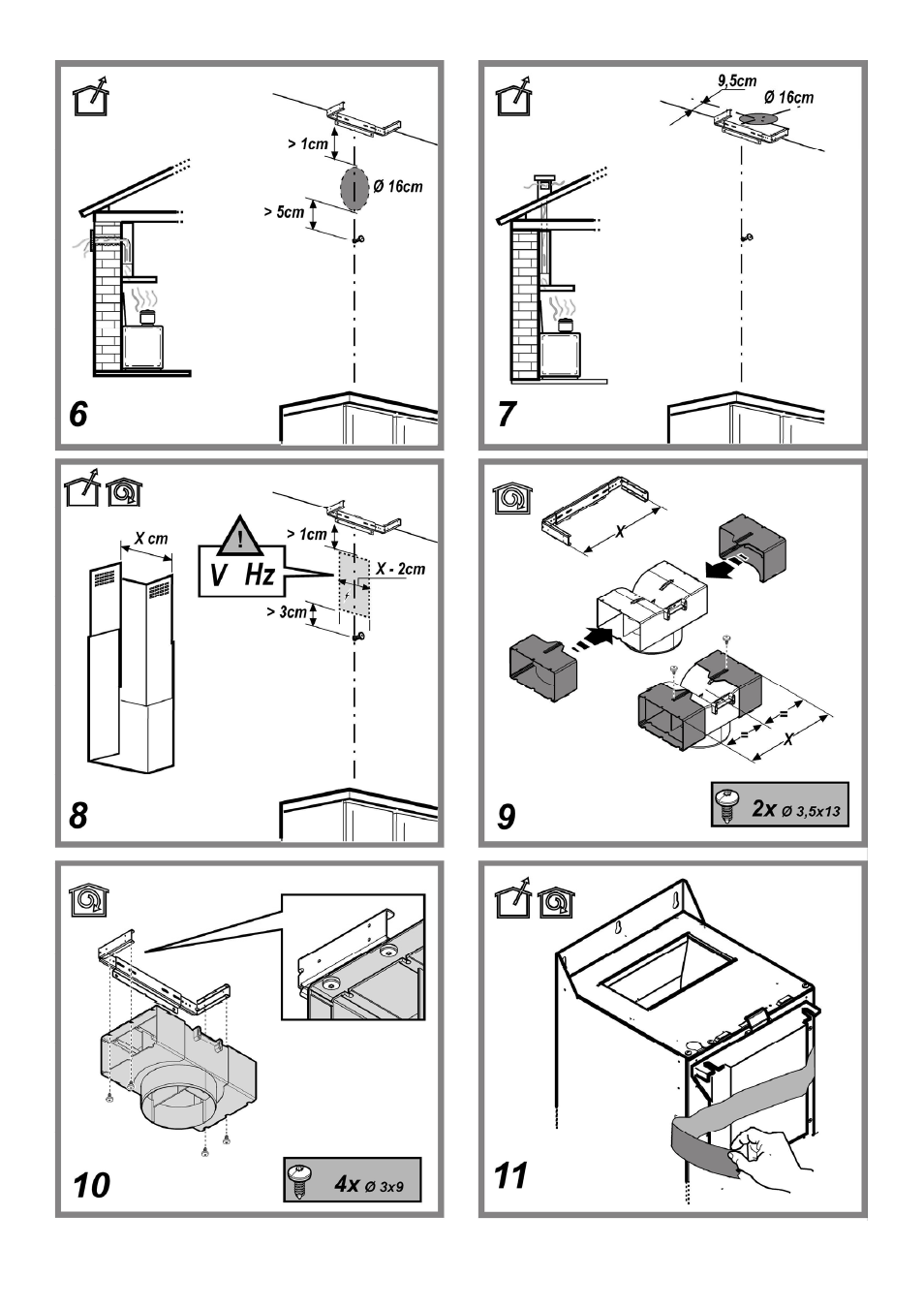 > 1cm
Ø 16cm
> 5cm
6

9,5cm
Ø 16cm
7

X cm
!
V Hz
> 1cm
X - 2cm
> 3cm
8

X
=
=
=
=
X
2x Ø 3,5x13
9

4x Ø 3x9
10

11