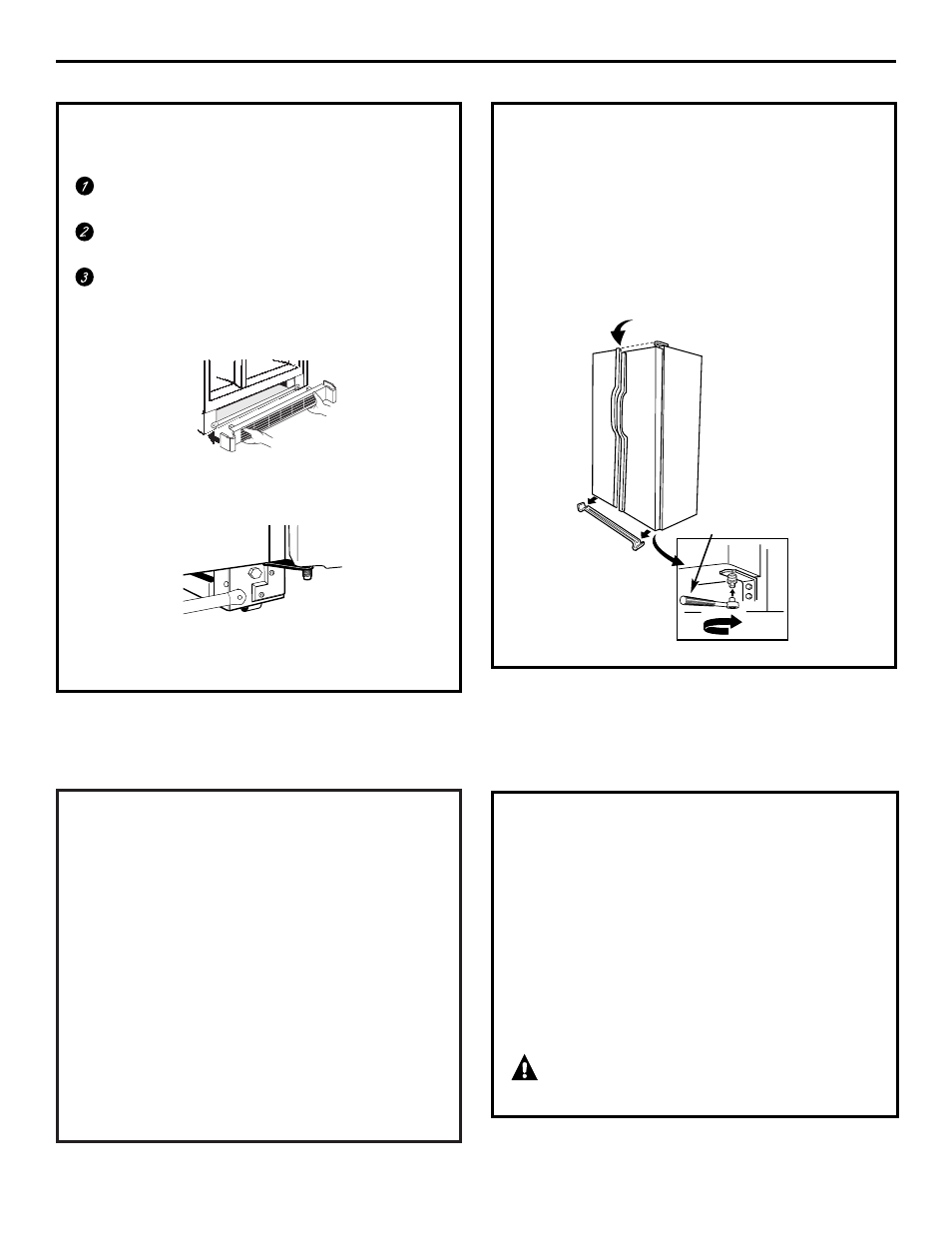 1

2

3