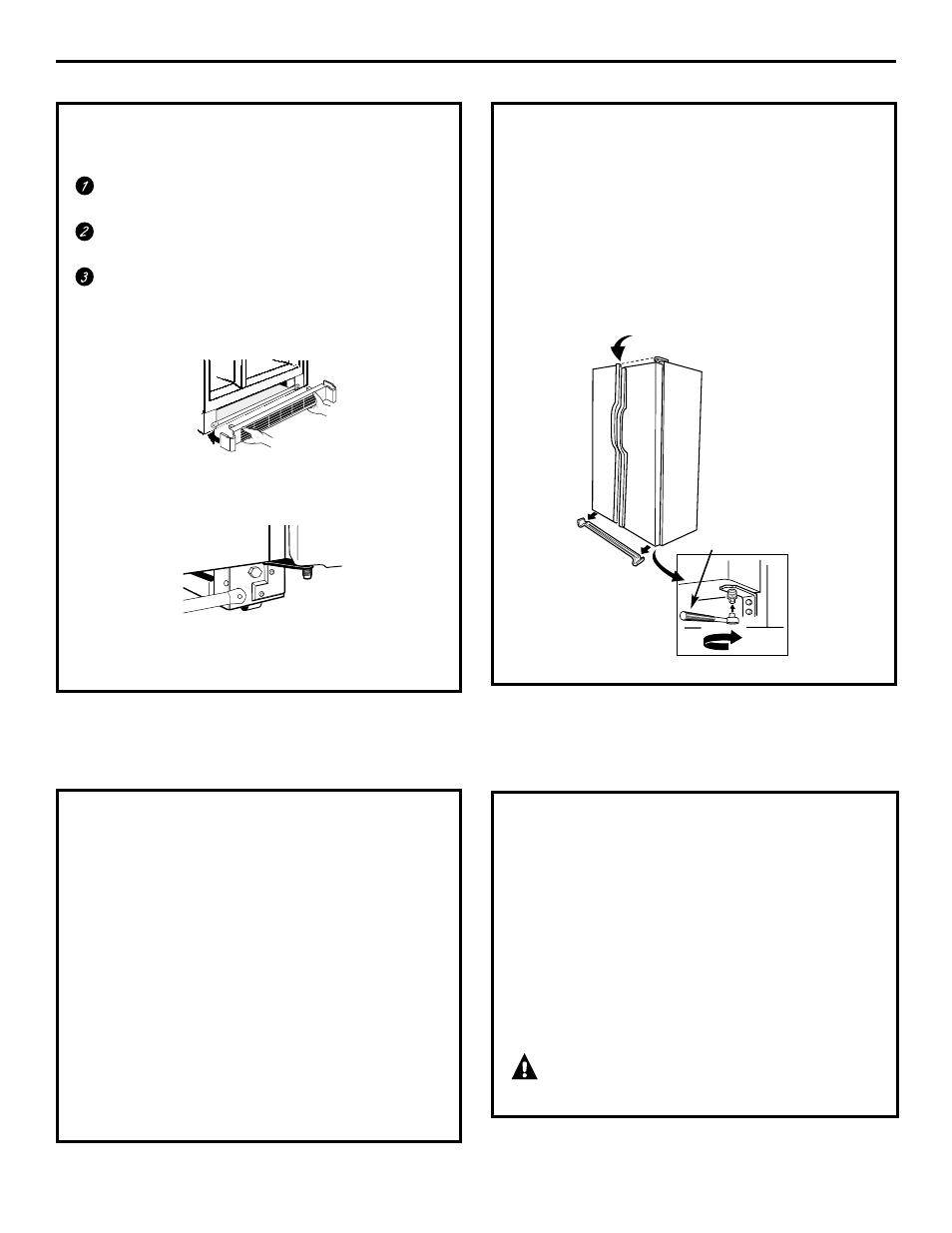 1

2

3