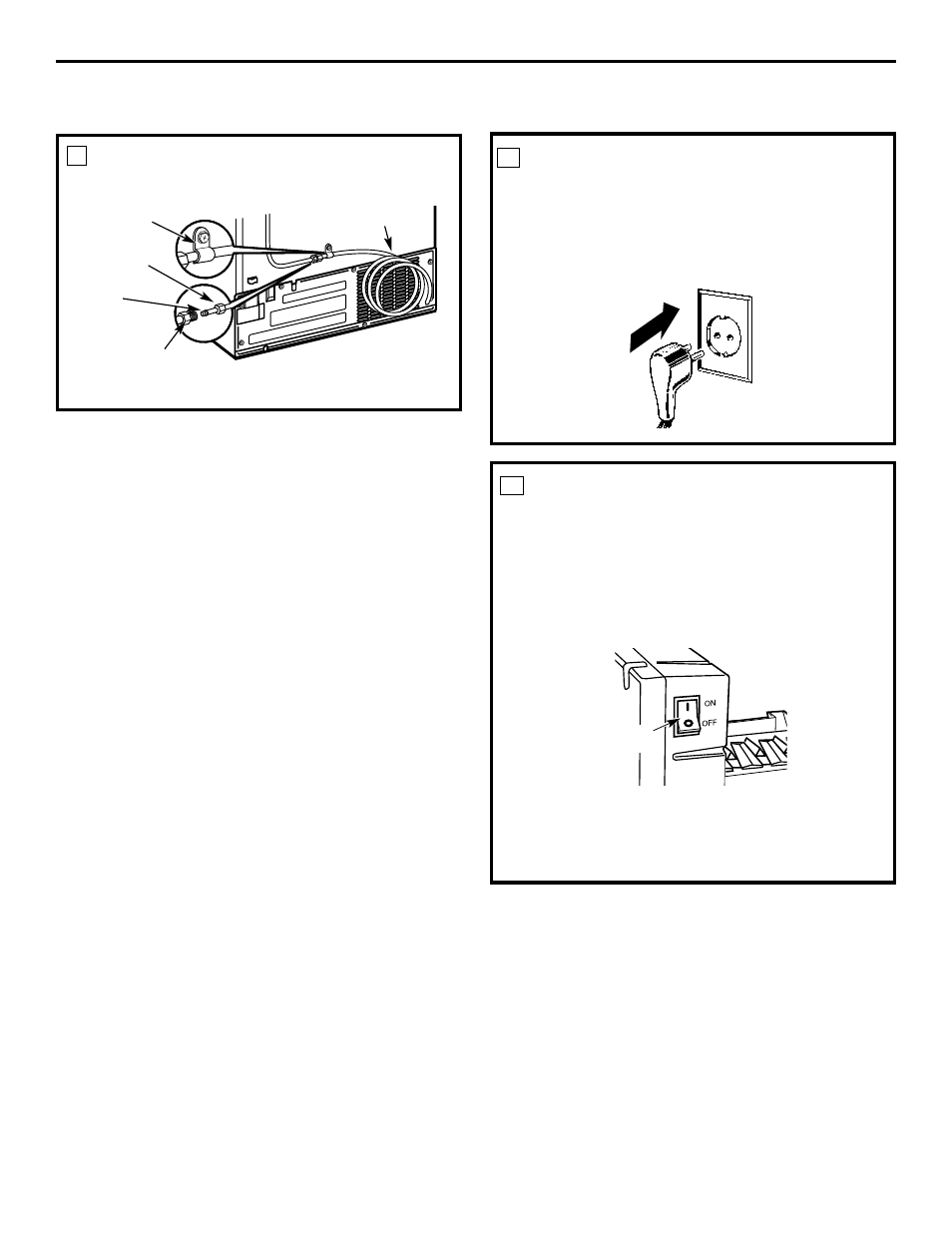 ON
OFF