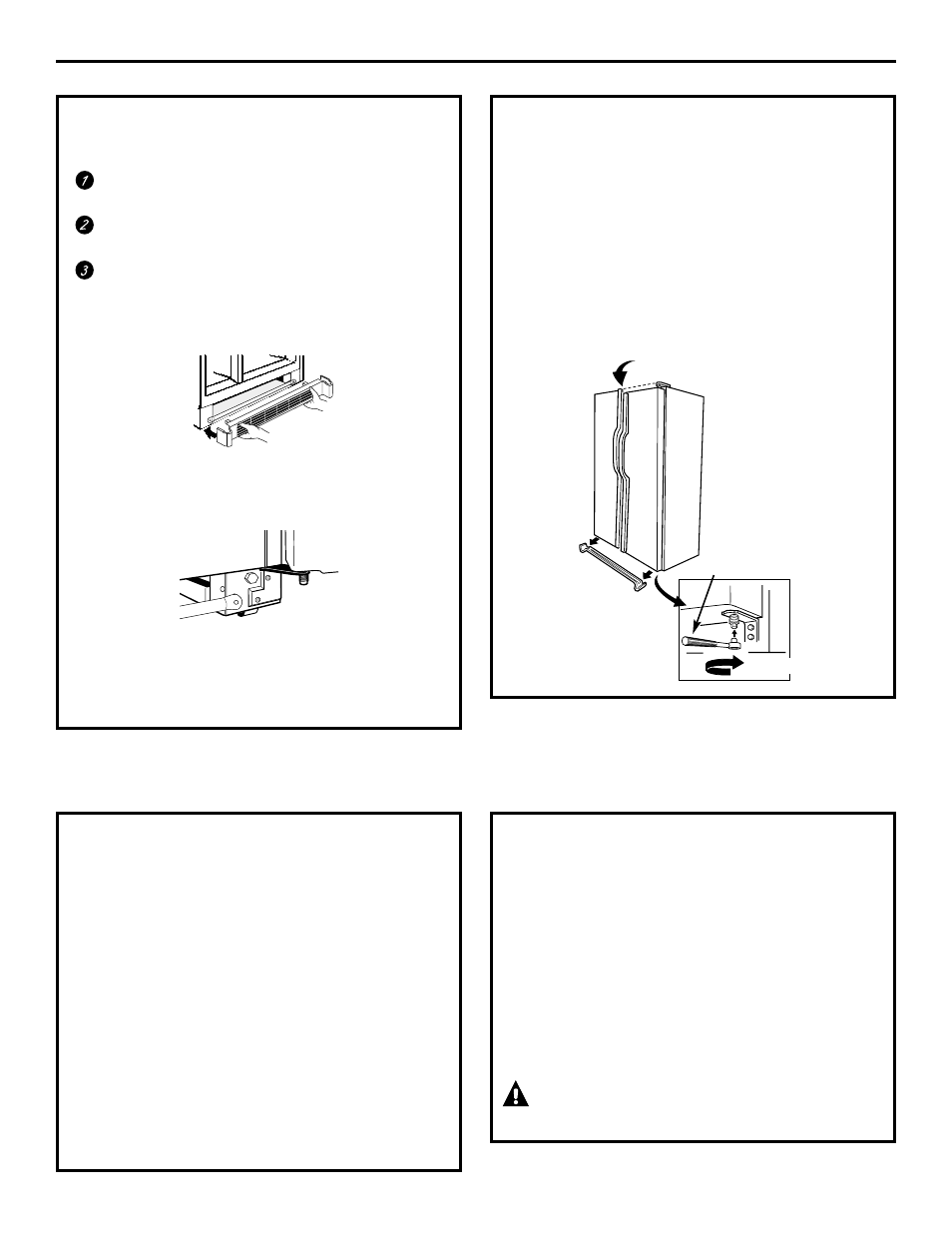 1

2

3