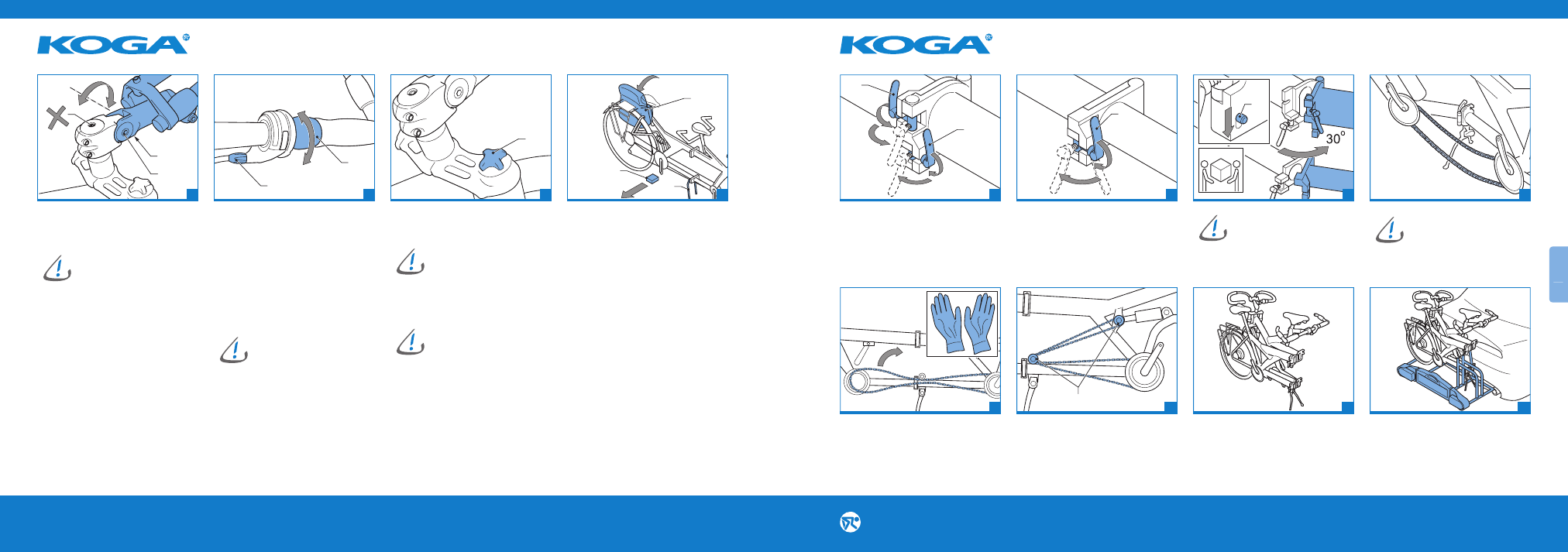 KOGA

KOGA

30°