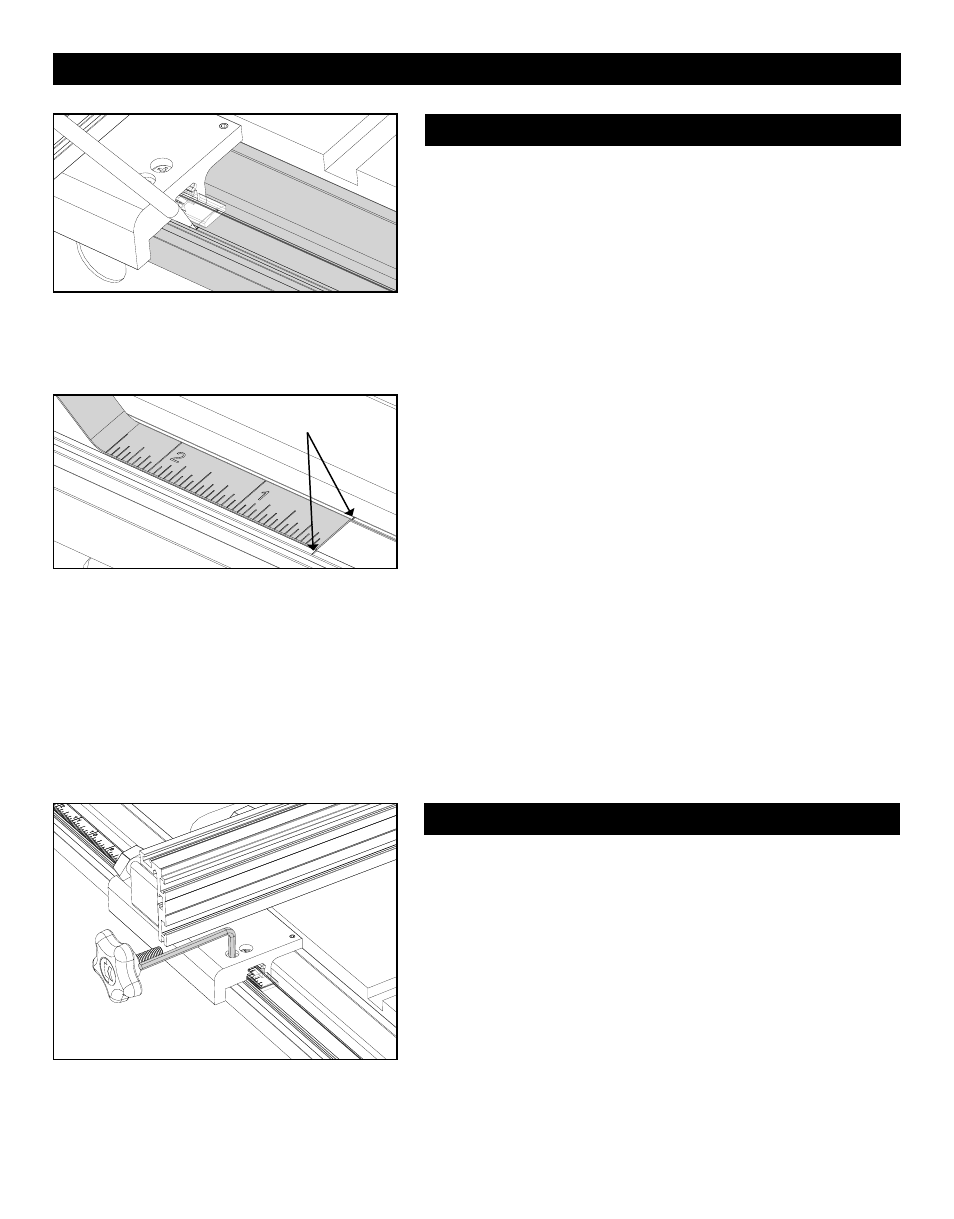 2
1