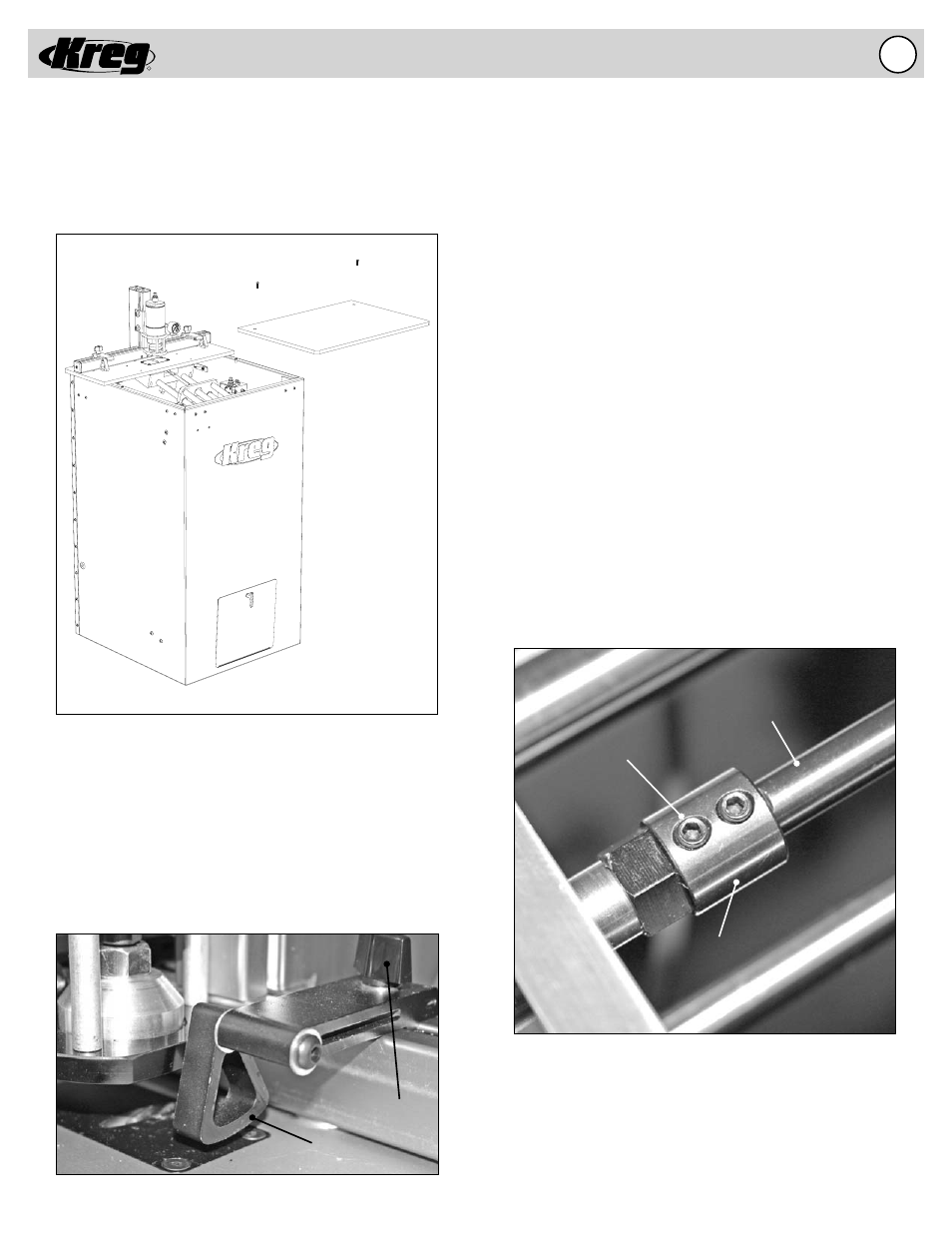 Kreg

Kreg