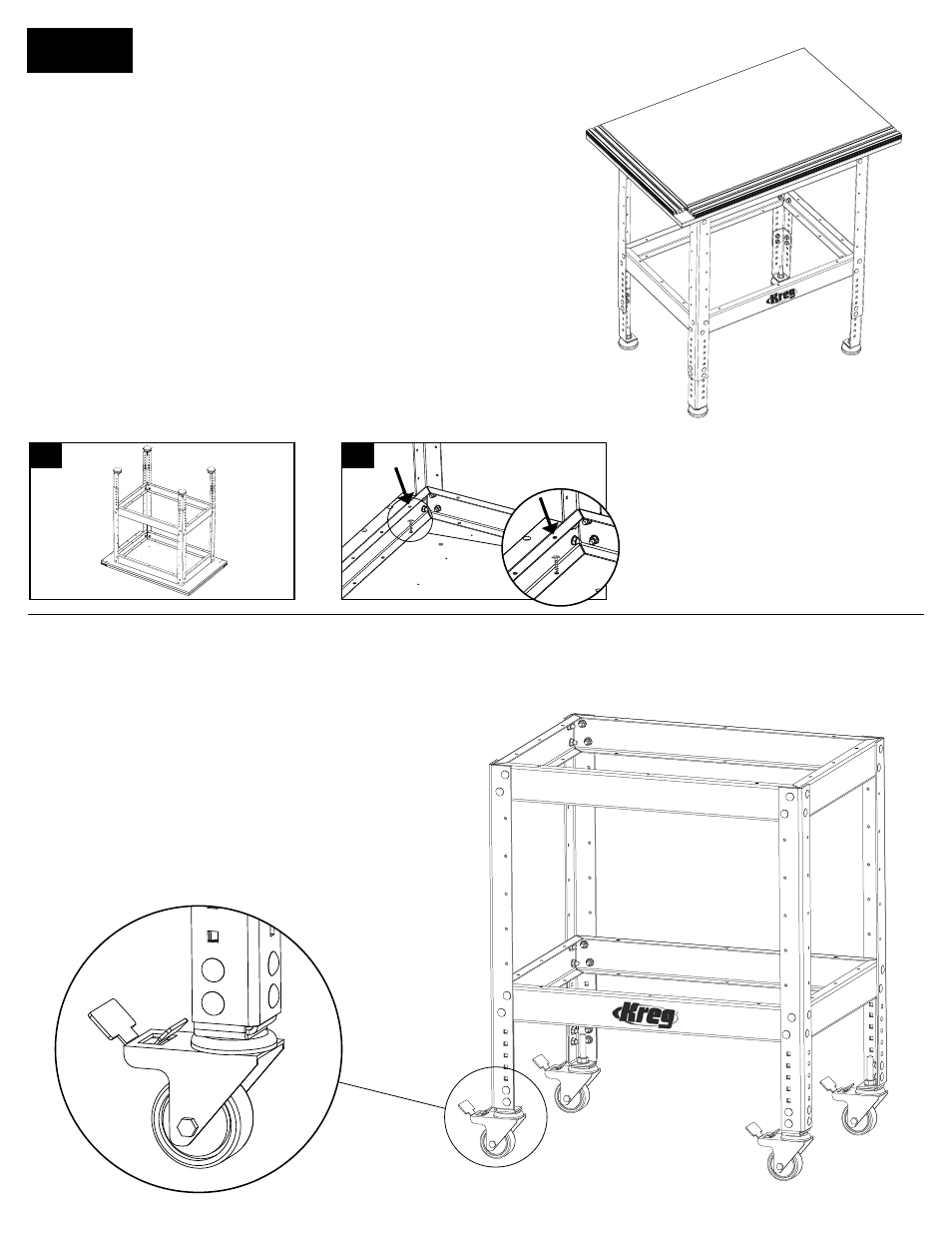 Kreg

Kreg