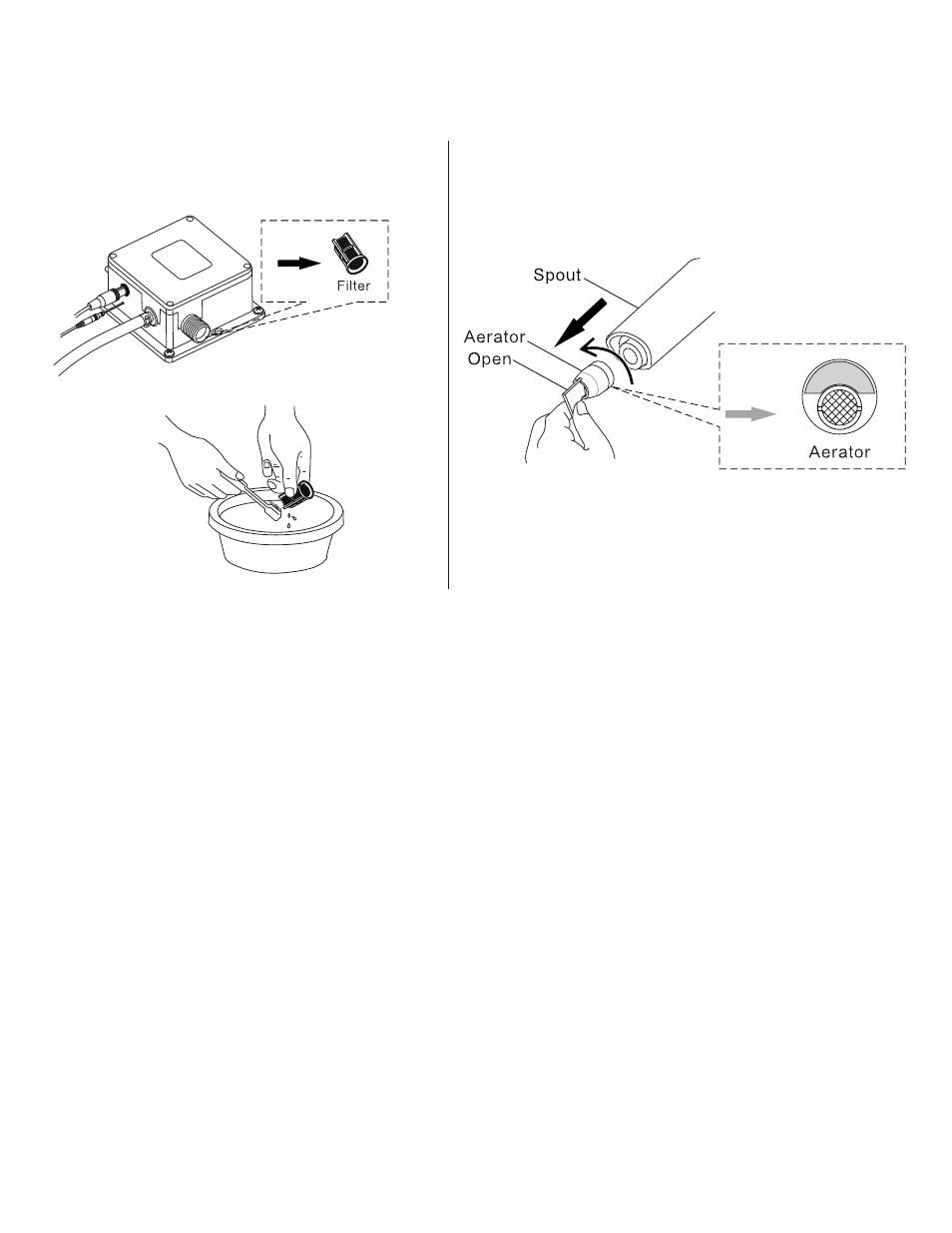 Filter

Spout

Aerator

Open

Aerator