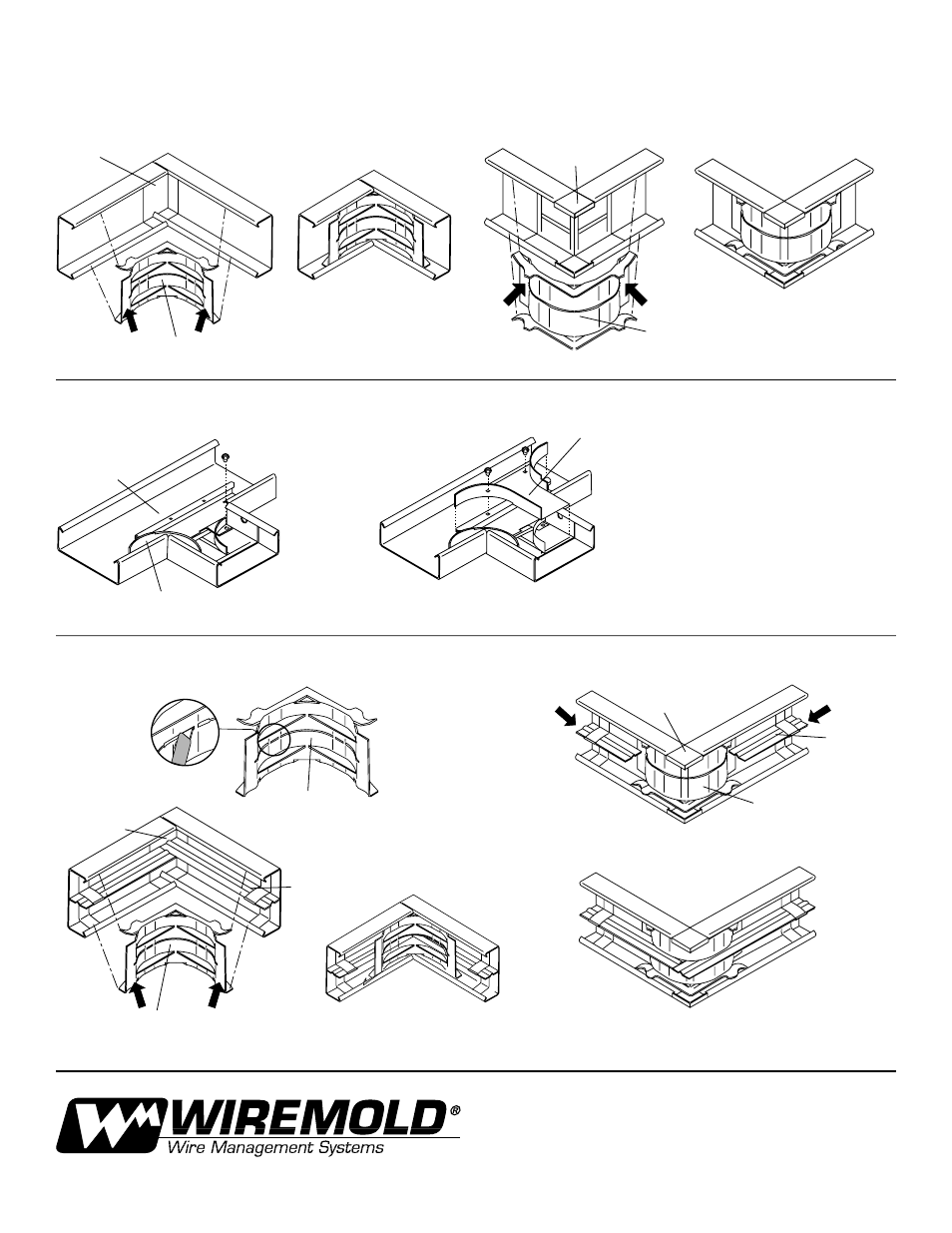 WIREMOLD®
Wire Management Systems