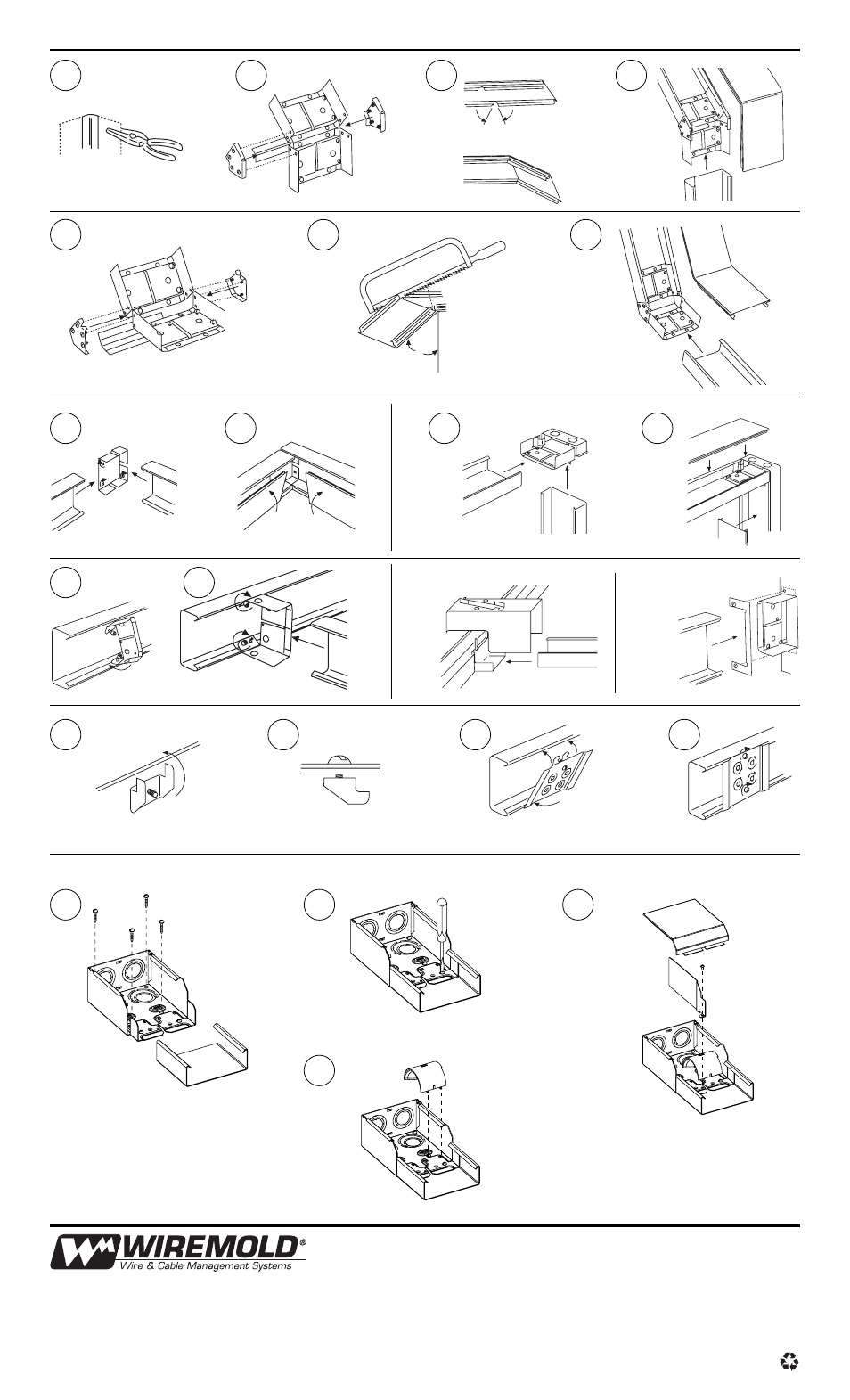 WIREMOLD®
Wire & Cable Management Systems