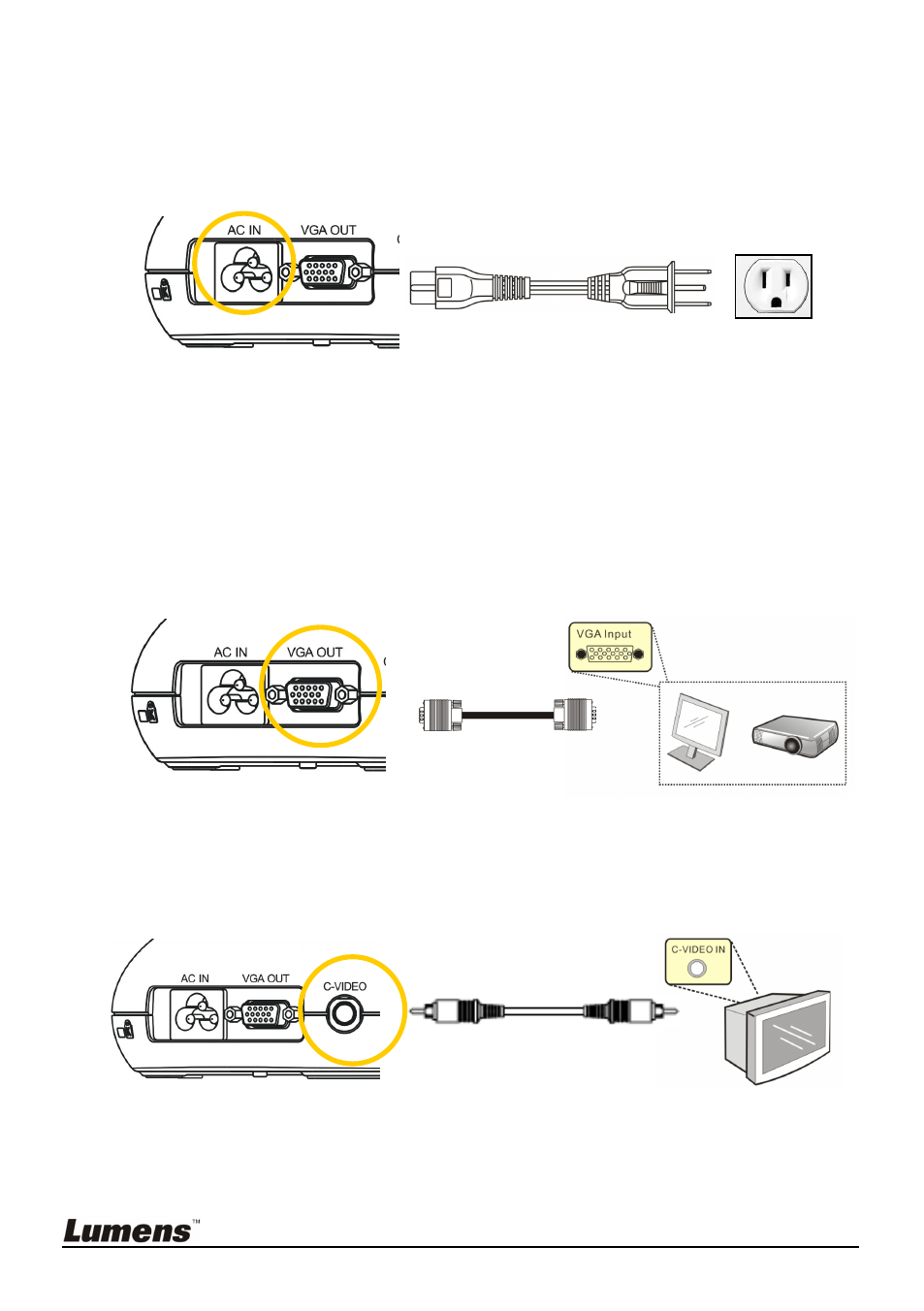 AC IN
VGA OUT

AC IN
VGA OUT
VGA Input

AC IN
VGA OUT
C-VIDEO
C-VIDEO IN

Lumens™