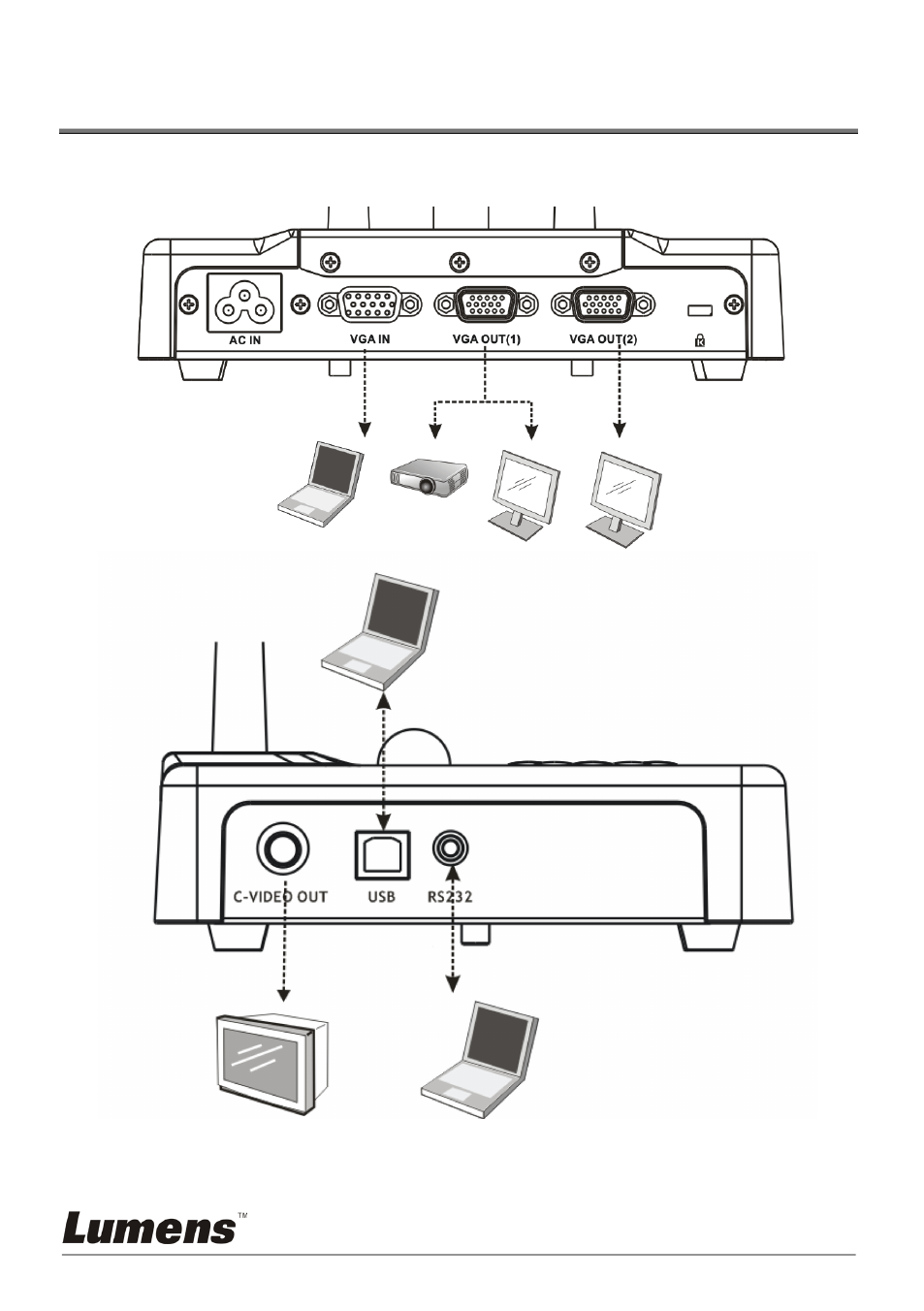 AC IN
VGA IN
VGA OUT(1)
VGA OUT(2)

C-VIDEO OUT
USB
RS232

Lumens™