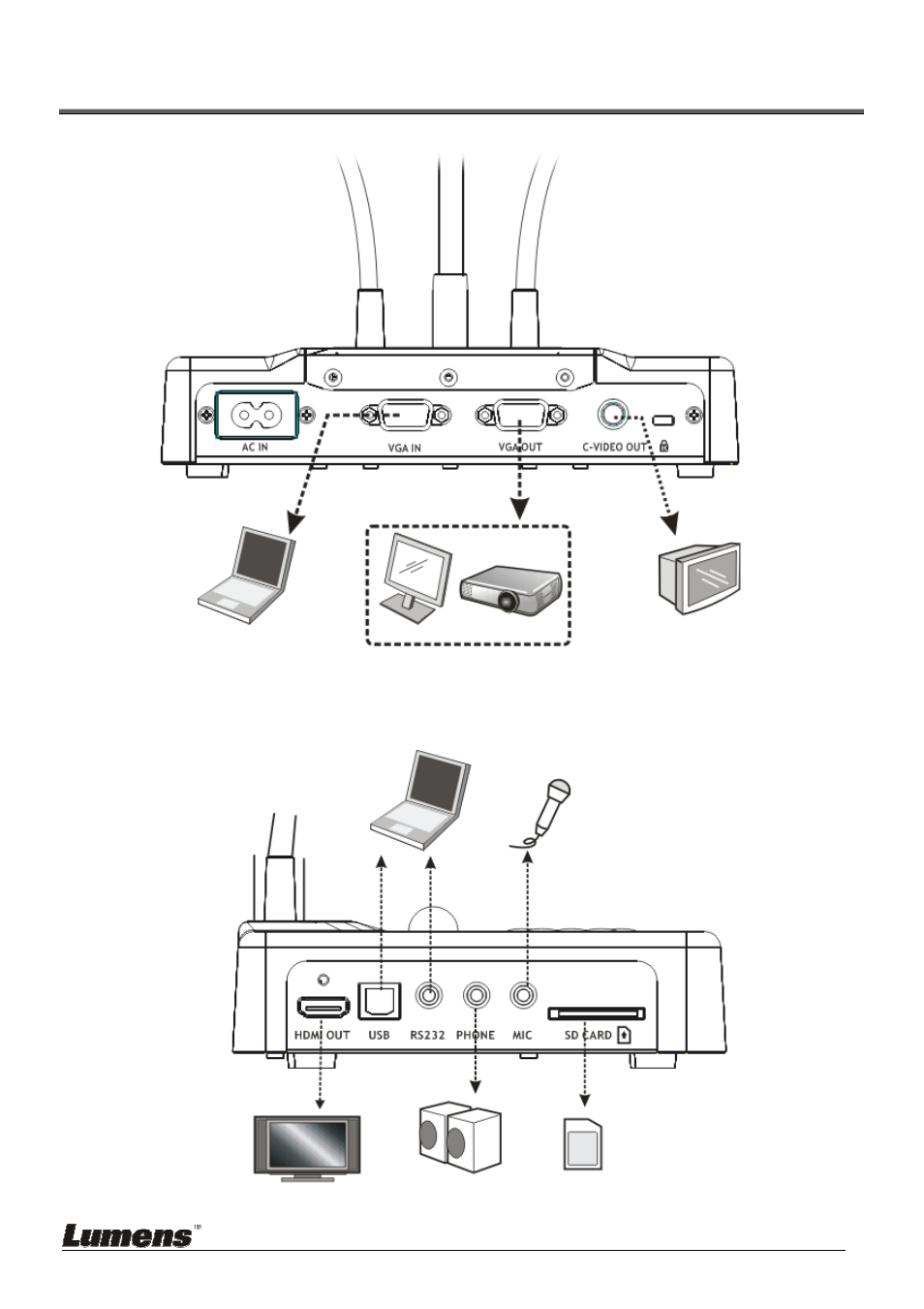 AC IN
VGA IN
VGA OUT
C-VIDEO OUT

HDMI OUT
USB
RS232
PHONE
MIC
SD CARD

Lumens