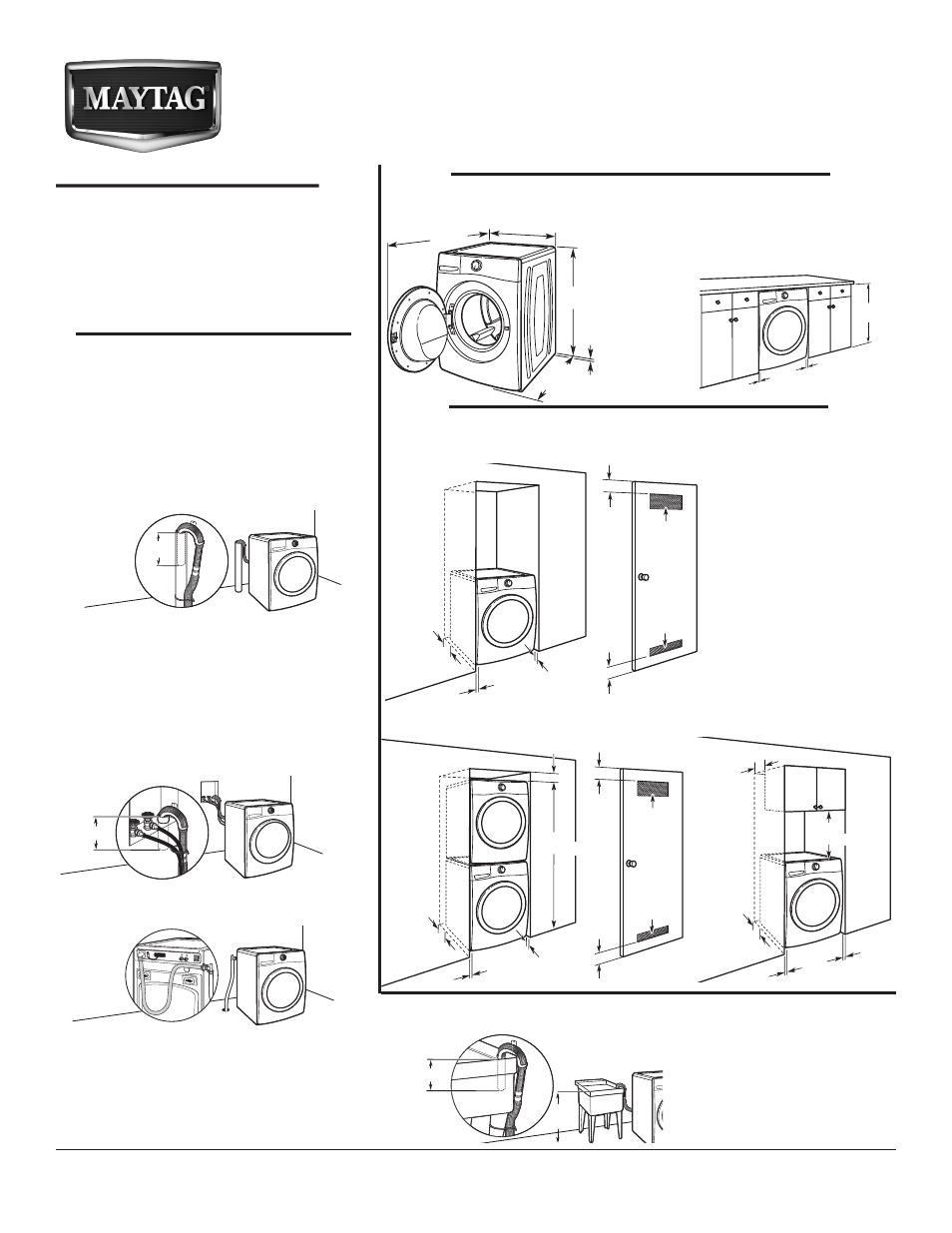 MAYTAG