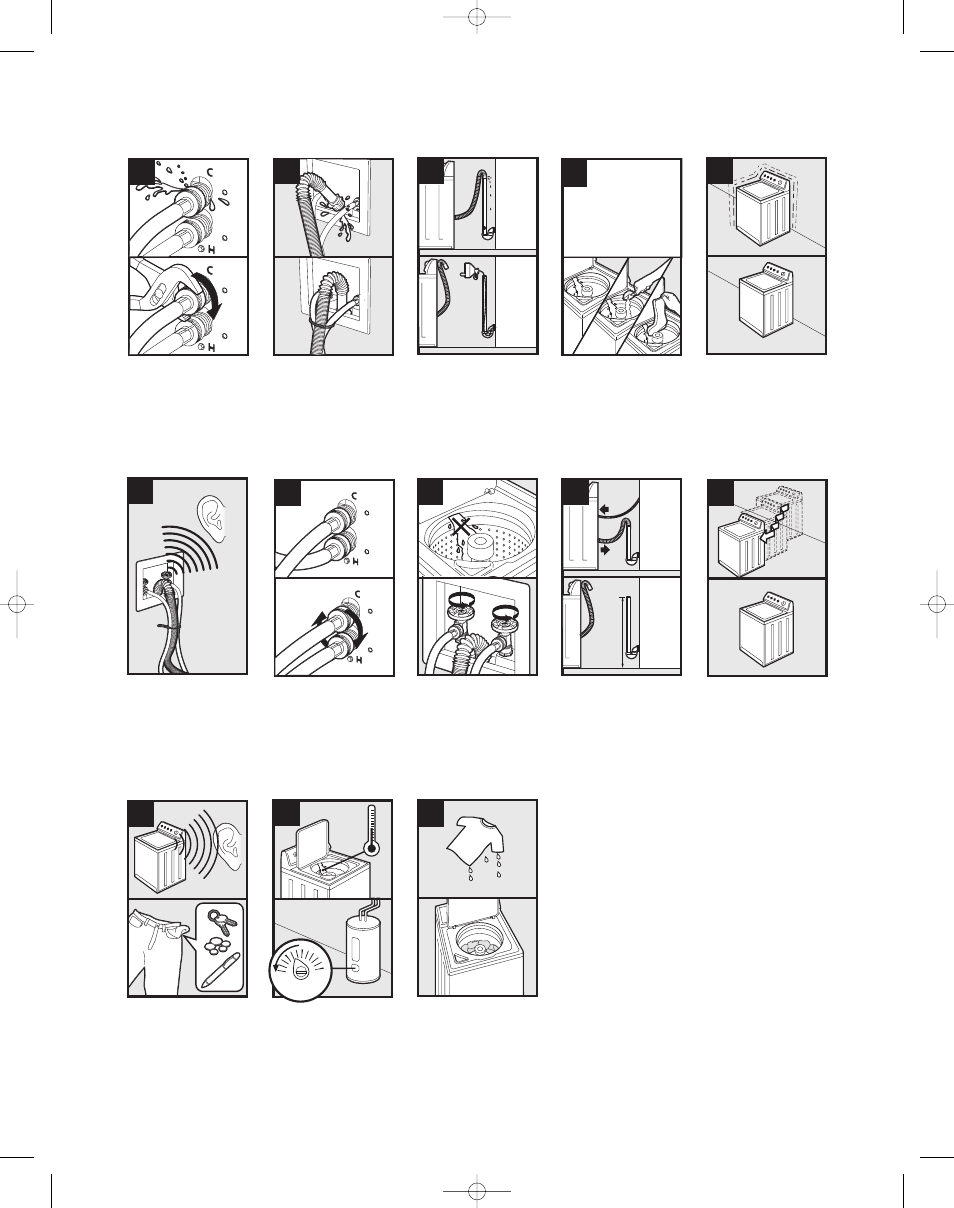 C
H
C
H
C
H
C
H