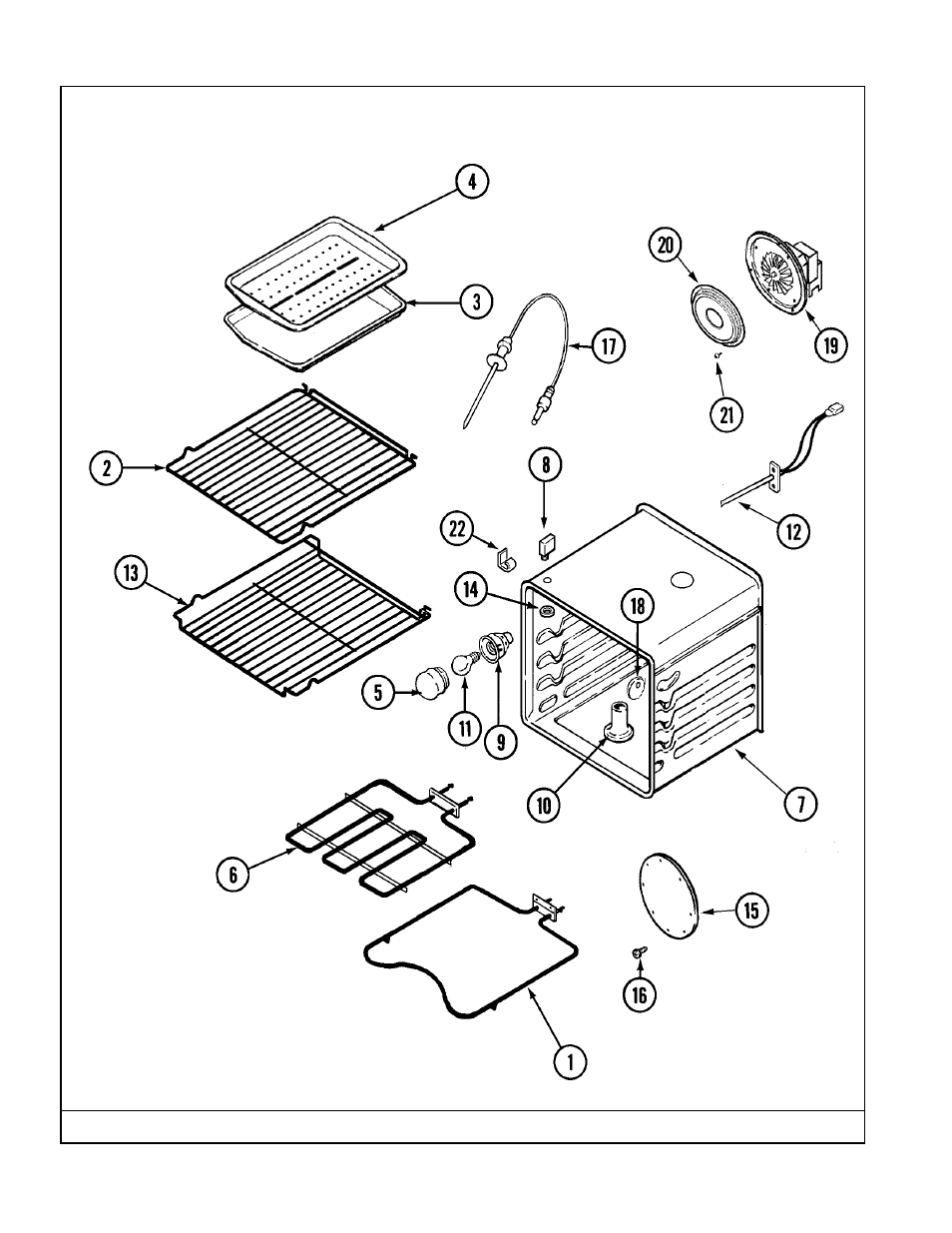 4
3
20
19
17
21
2
8
12
22
13
14
18
5
11
9
10
7
6
15
16
1