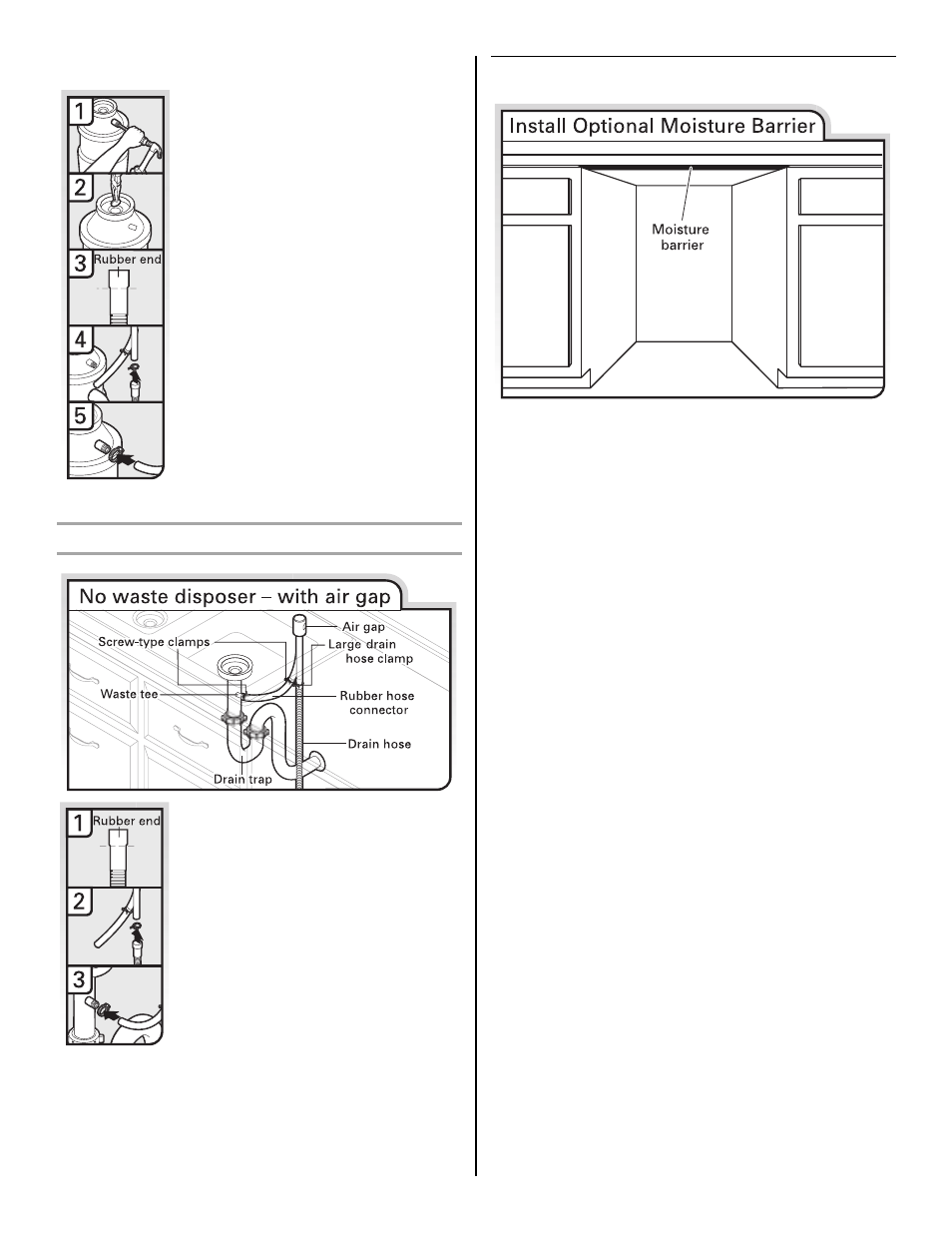 1

2

3 Rubber end

4

5

No waste disposer – with air gap

Screw-type clamps

Waste tee

Air gap

Large drain hose clamp

Rubber hose connector

Drain hose

Drain trap

1 Rubber end

2

3

Install Optional Moisture Barrier

Moisture barrier