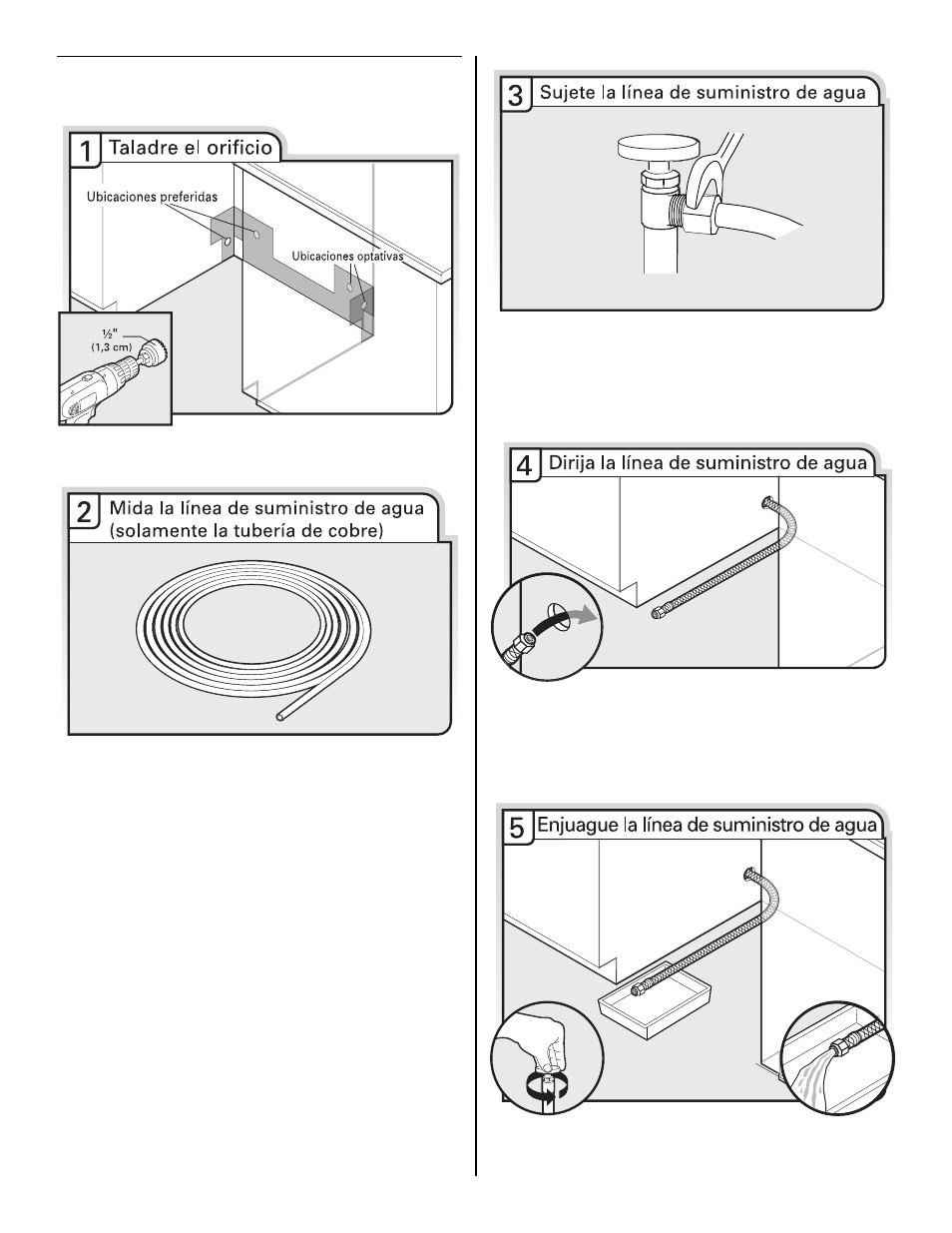 1 Taladre el orificio

Ubicaciones preferidas

Ubicaciones optativas

½" (1,3 cm)

2 Mida la línea de suministro de agua (solamente la tubería de cobre)

3 Sujete la línea de suministro de agua

4 Dirija la línea de suministro de agua

5 Enjuague la línea de suministro de agua