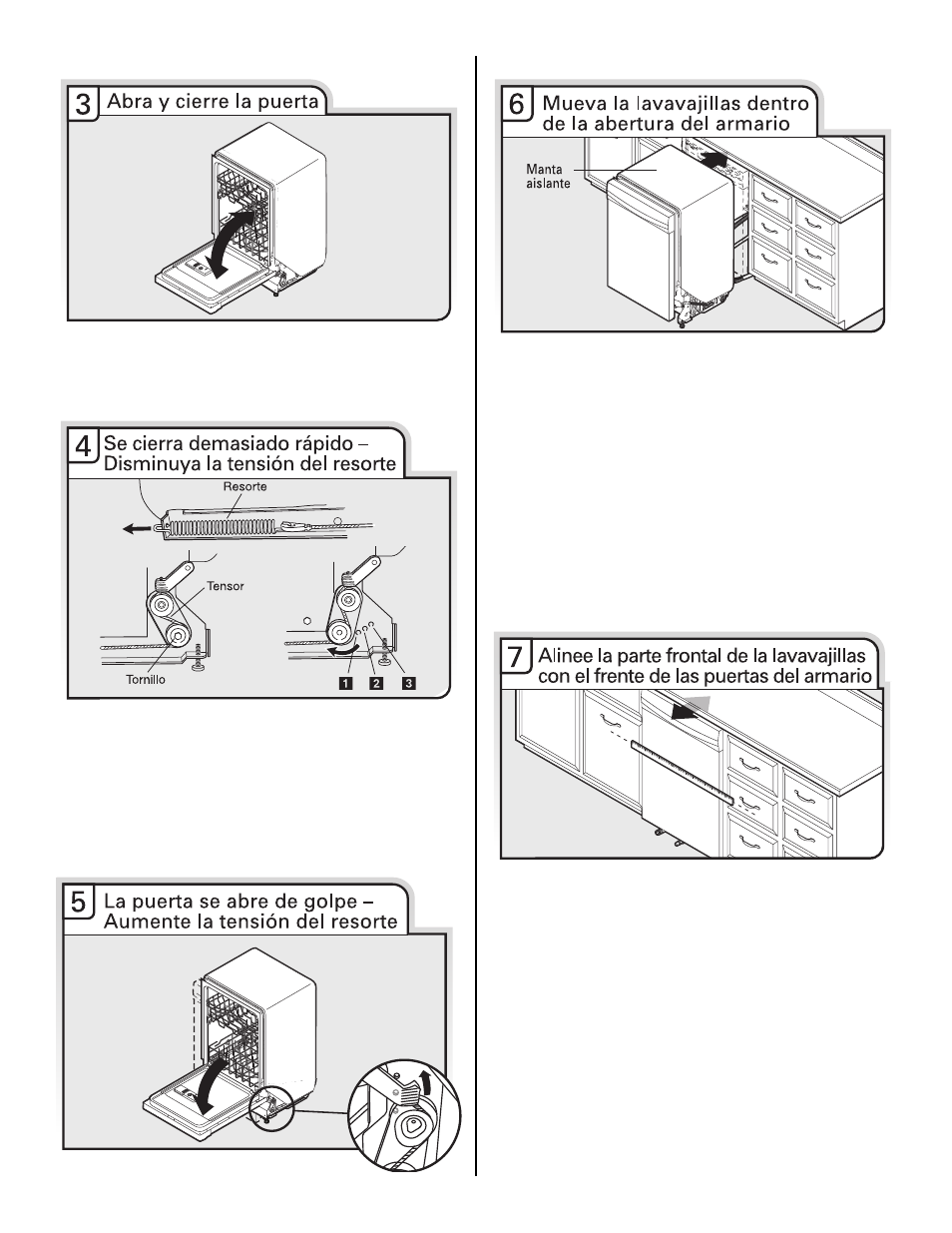 3 Abra y cierre la puerta

4 Se cierra demasiado rápido – Disminuya la tensión del resorte

Resorte

Tensor

Tornillo

1 2 3

5 La puerta se abre de golpe – Aumente la tensión del resorte

6 Mueva la lavavajillas dentro de la abertura del armario

Manta aislante

7 Alinee la parte frontal de la lavavajillas con el frente de las puertas del armario