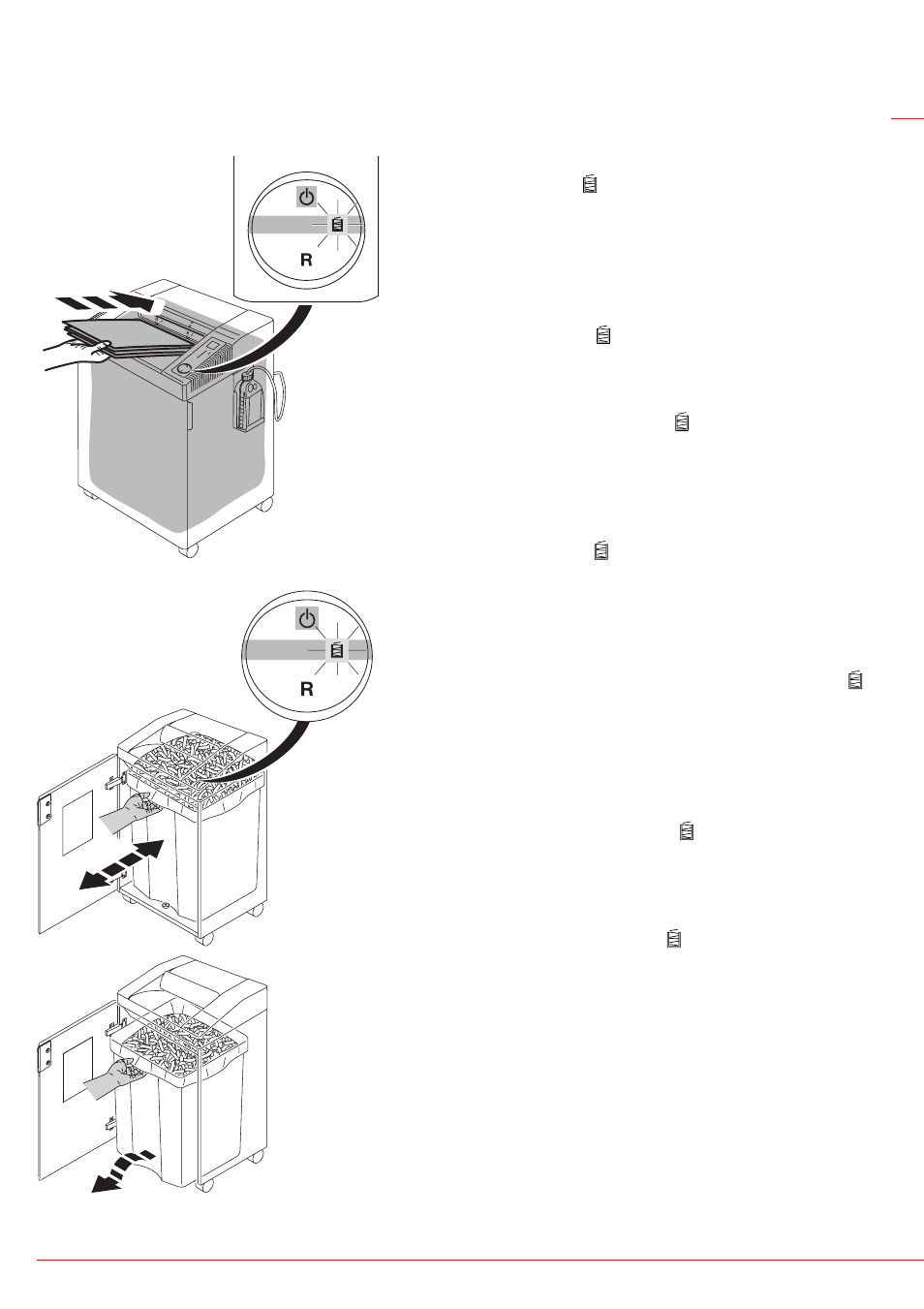 R

R