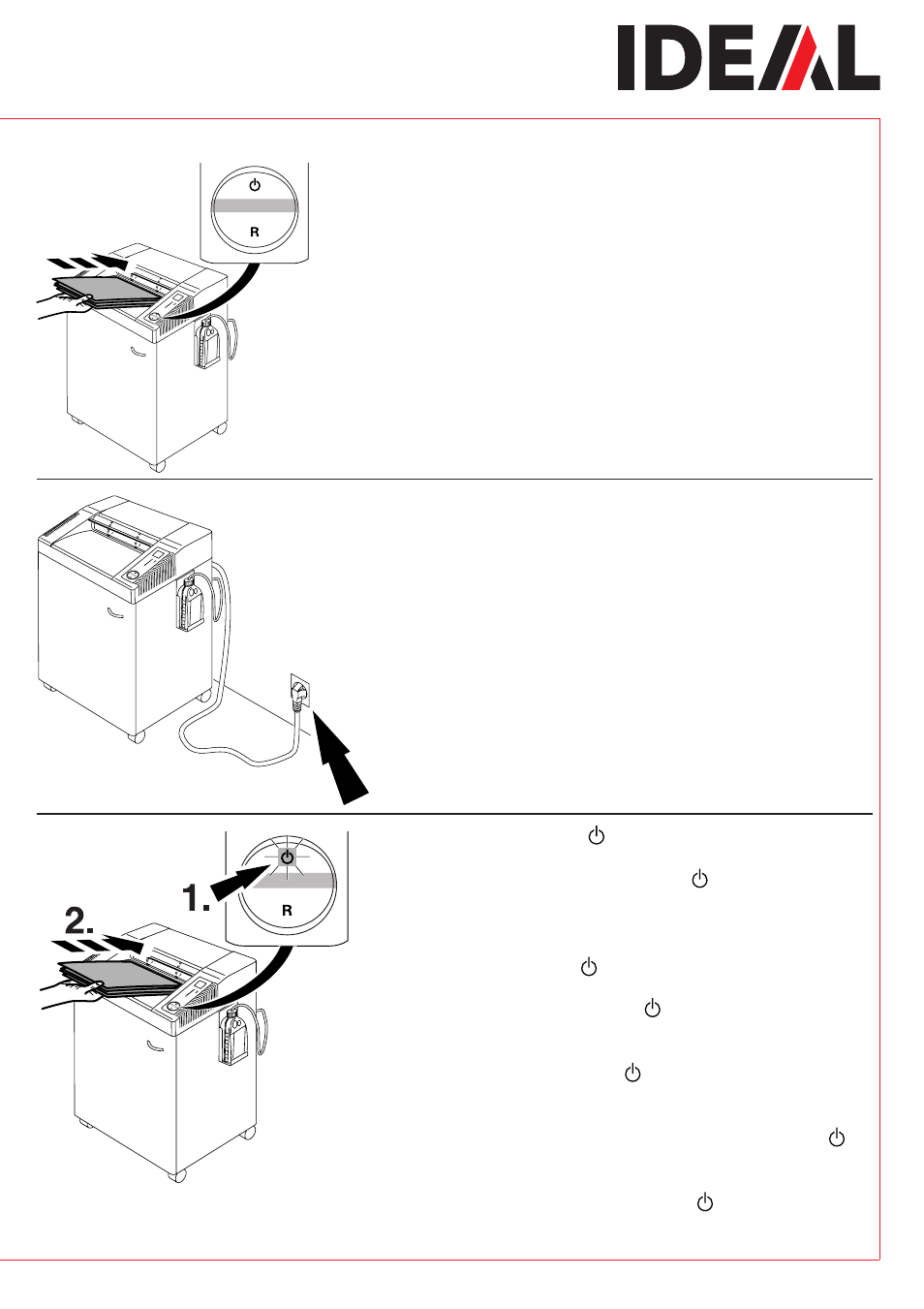 IDEAL

R

1.

2.

R