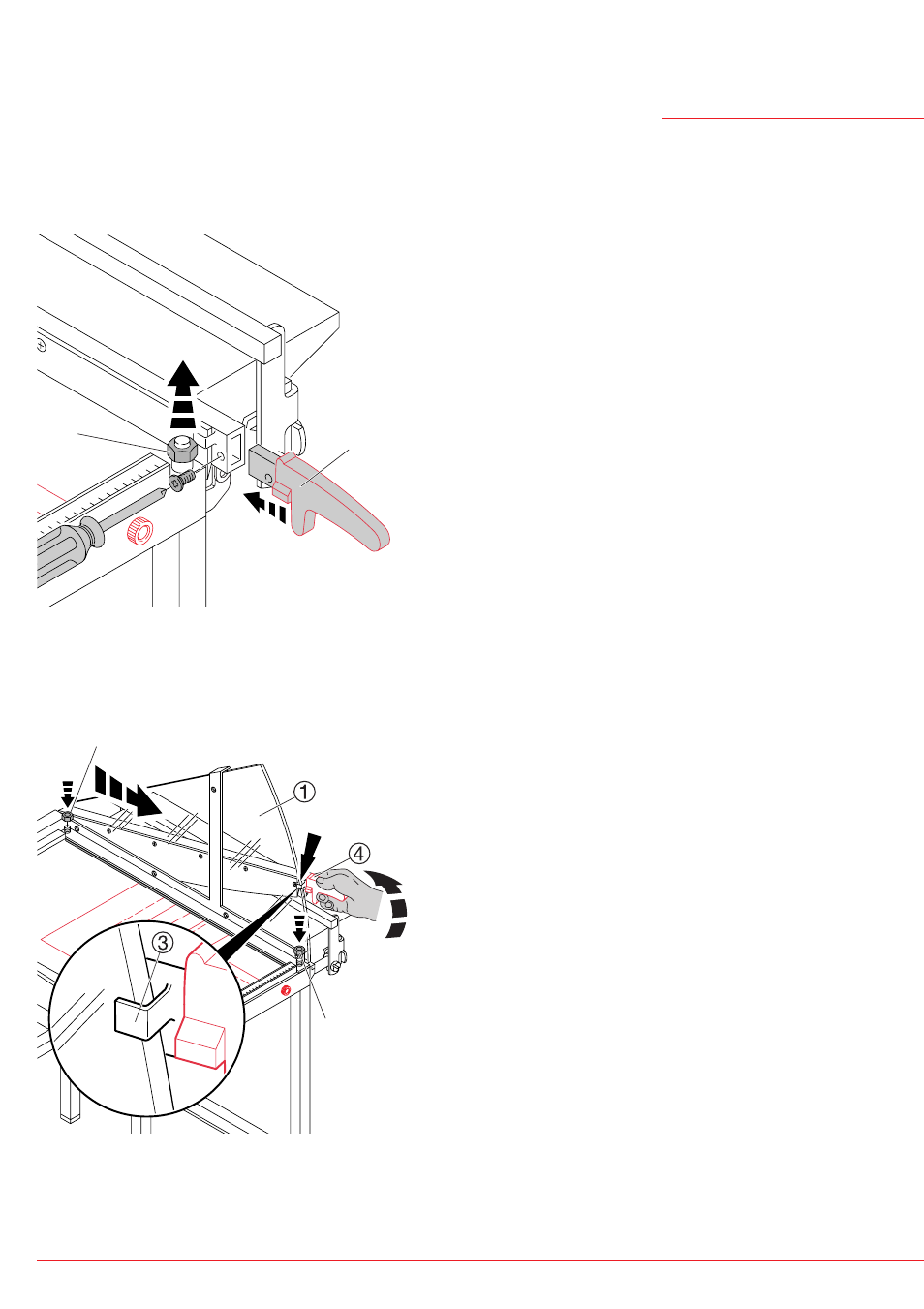 ①
④
③