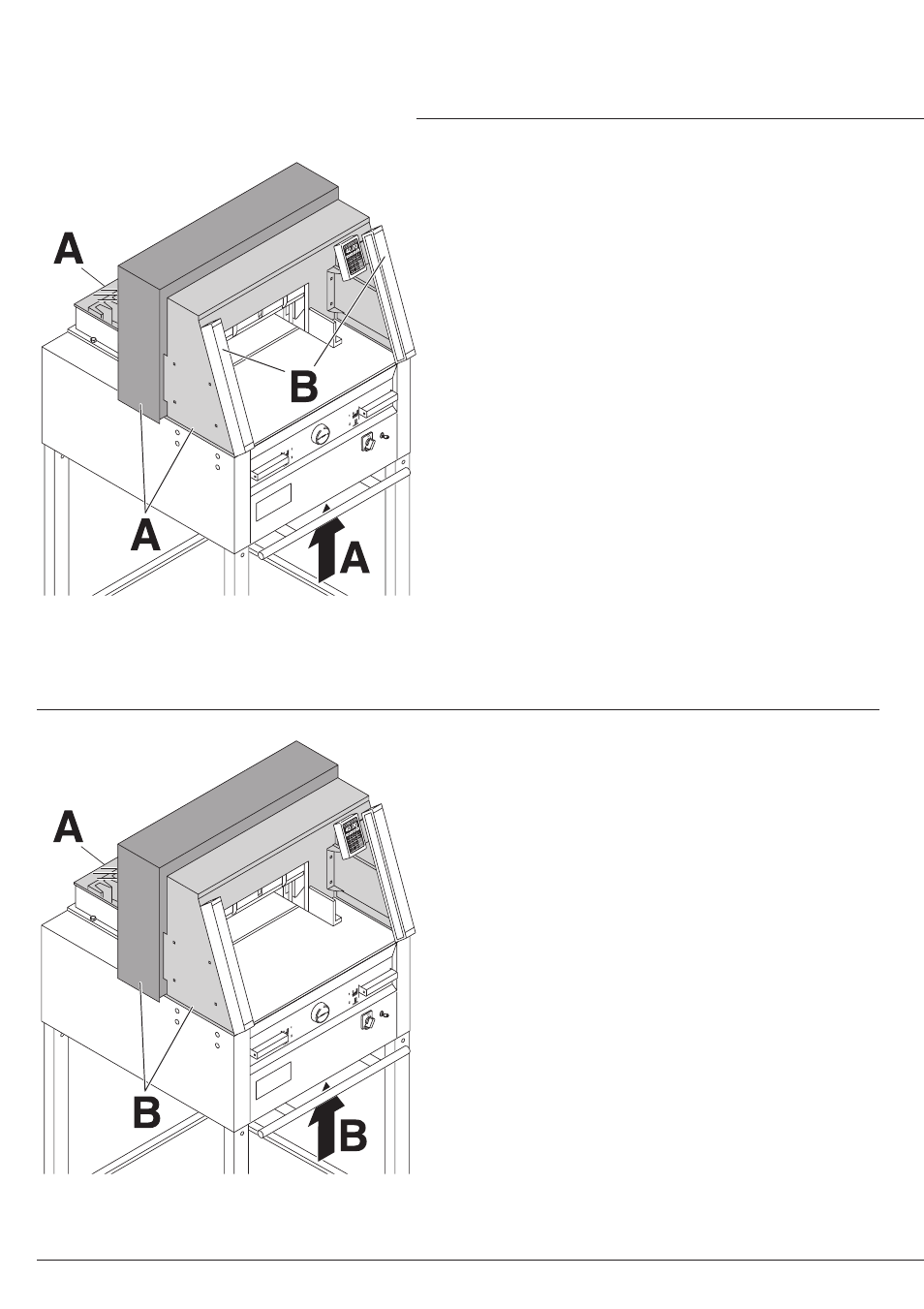 A
B
A
A

A
B
B