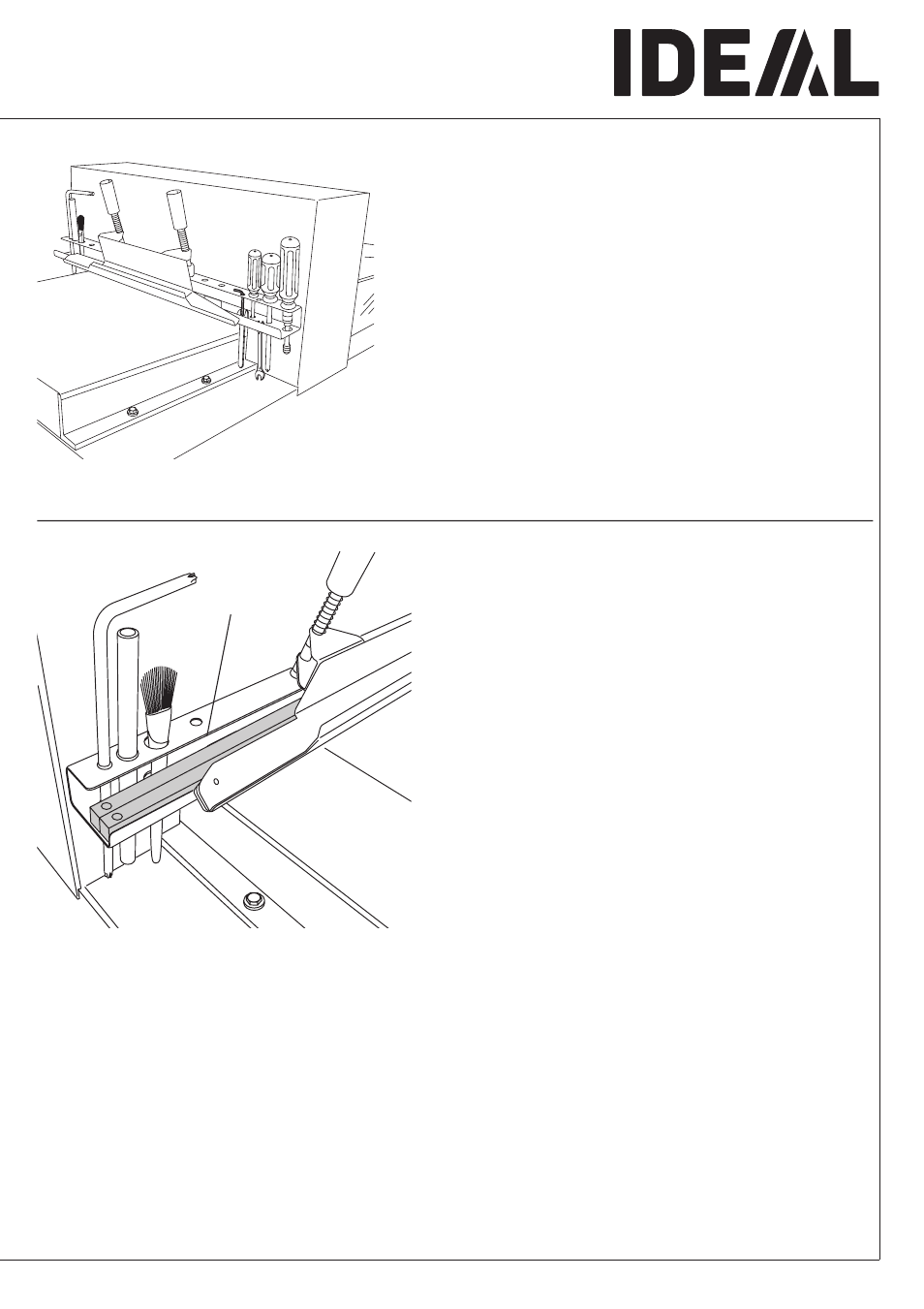 IDEAL