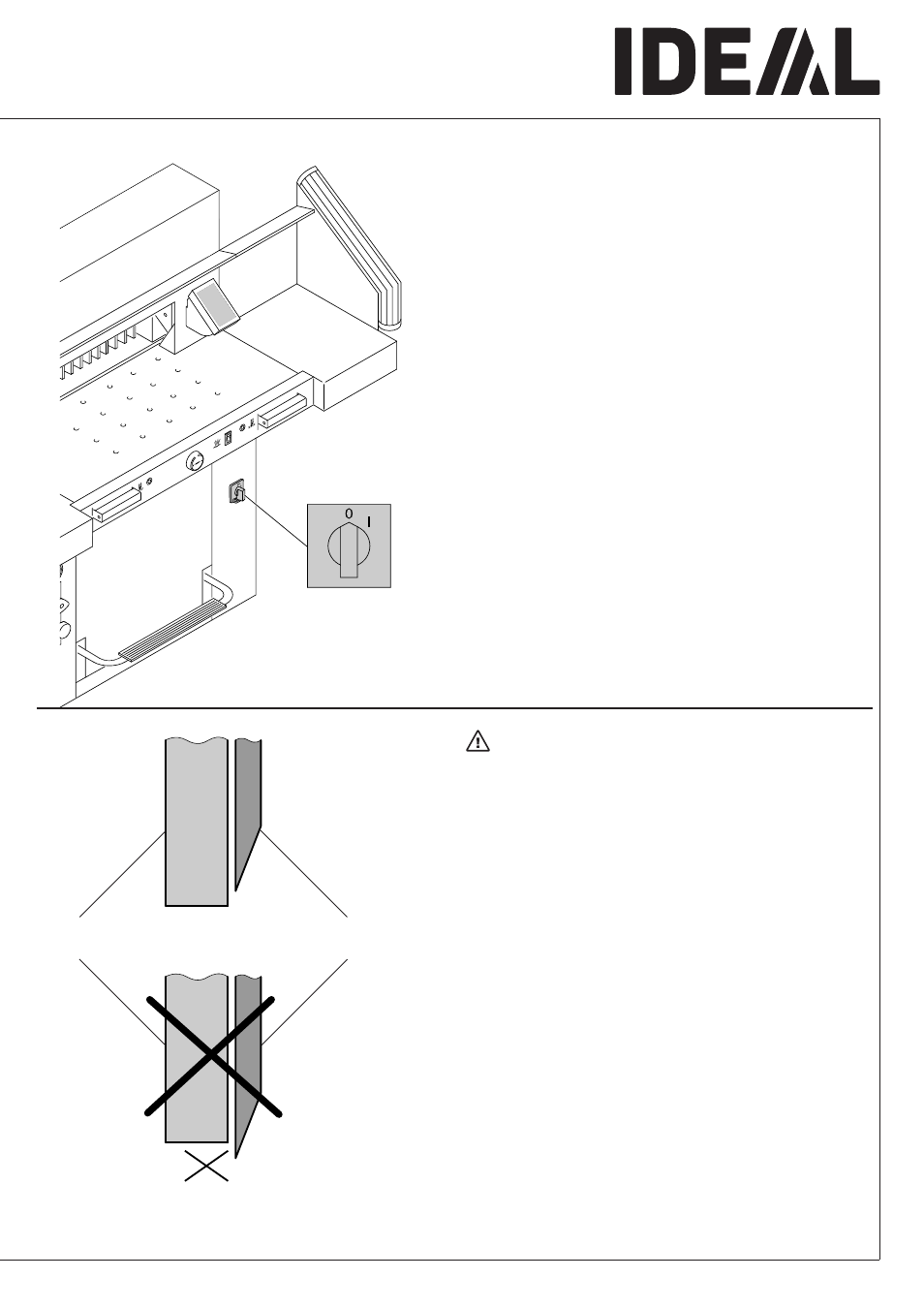 IDEAL

0 I