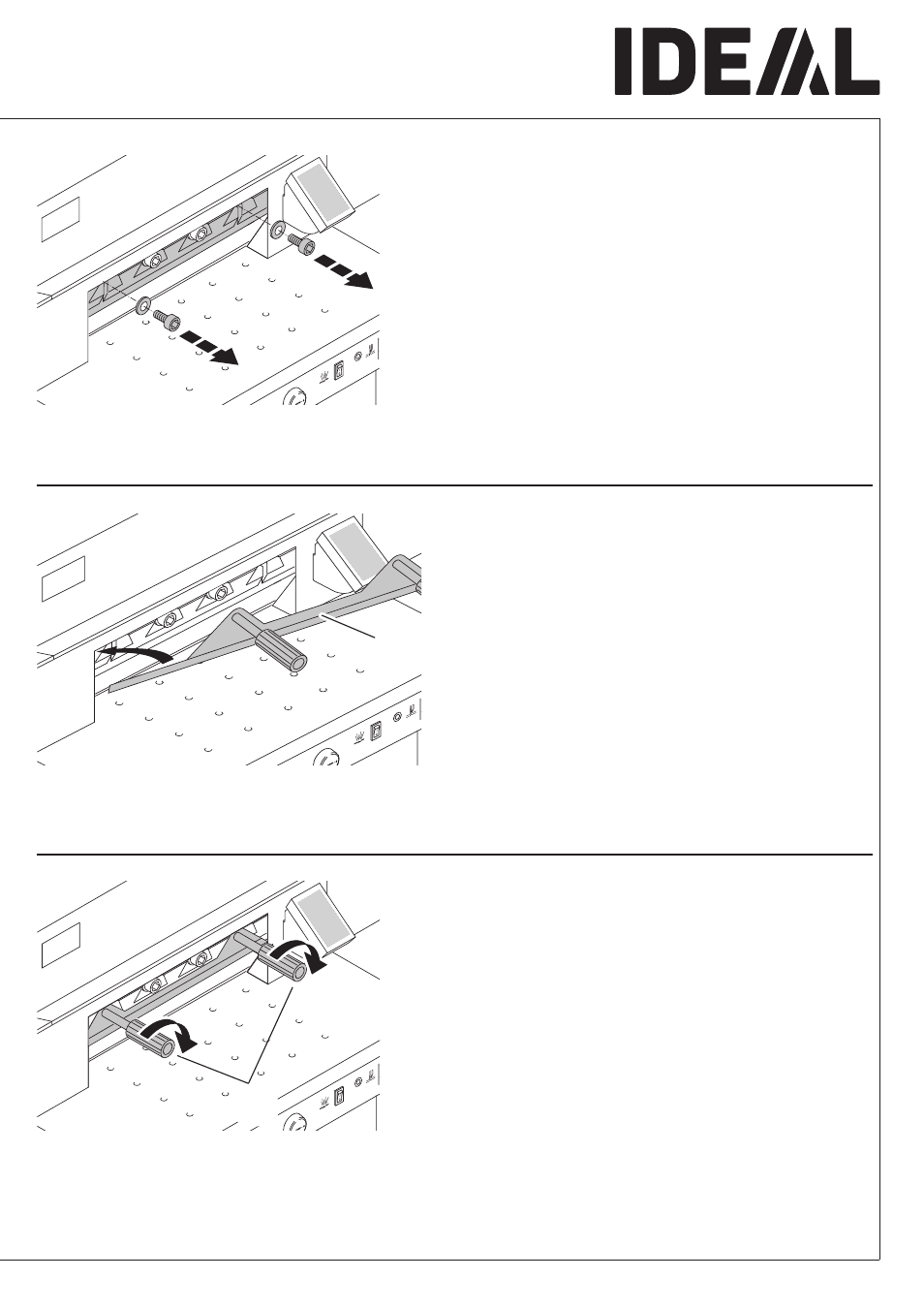 IDEAL