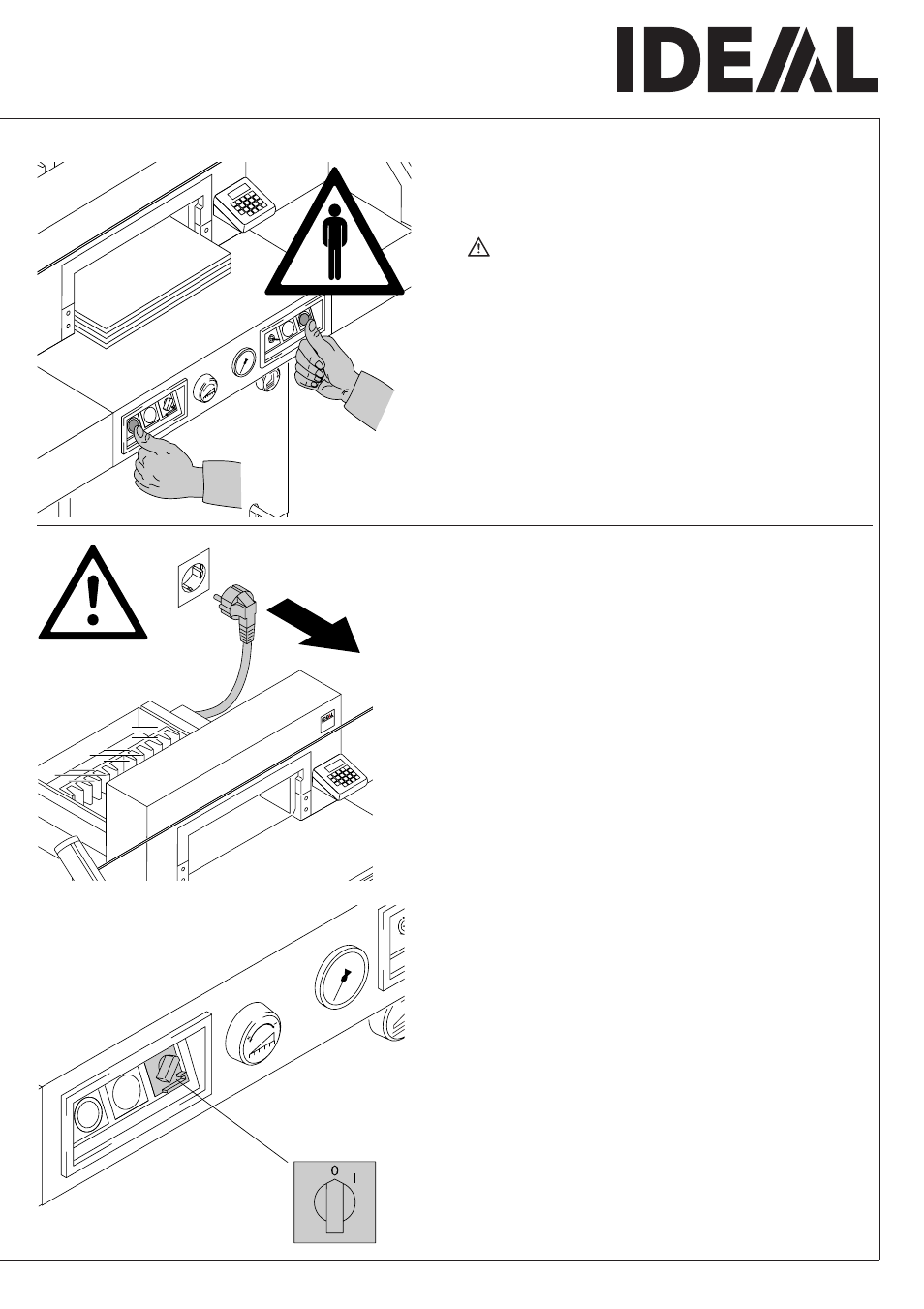 IDEAL

0 I