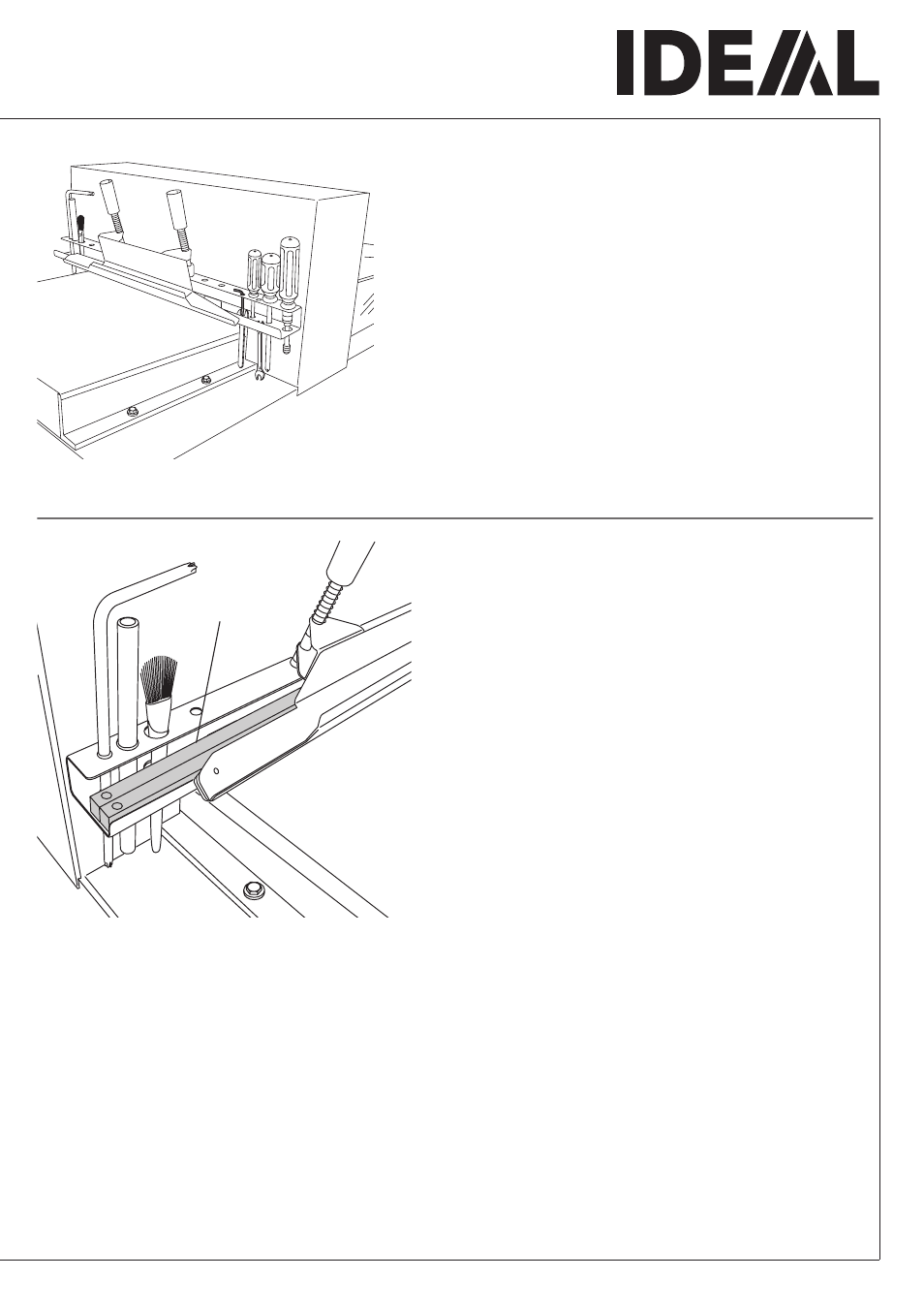 IDEAL