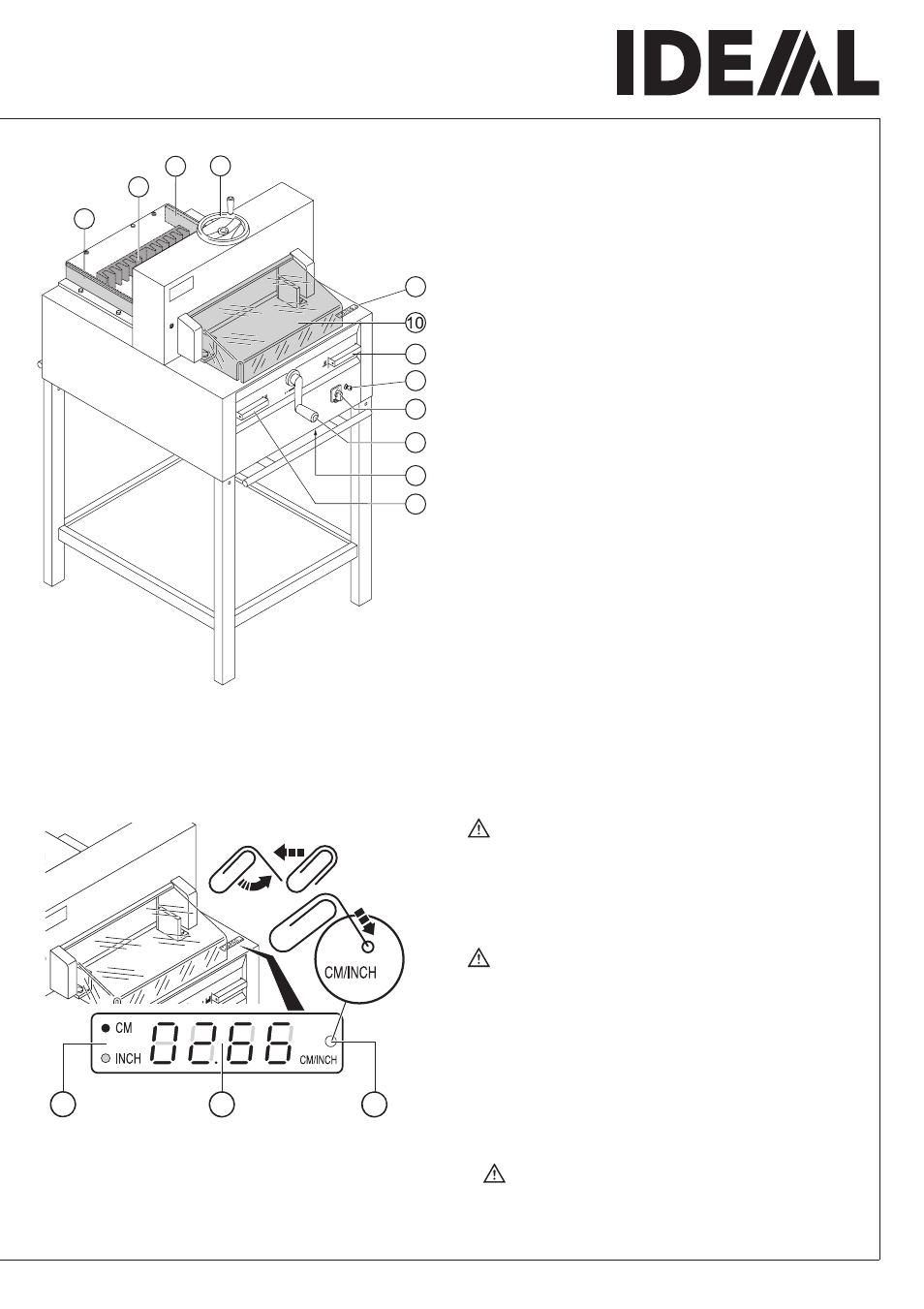 IDEAL

10

CM/INCH

CM
INCH
02.66
CM/INCH